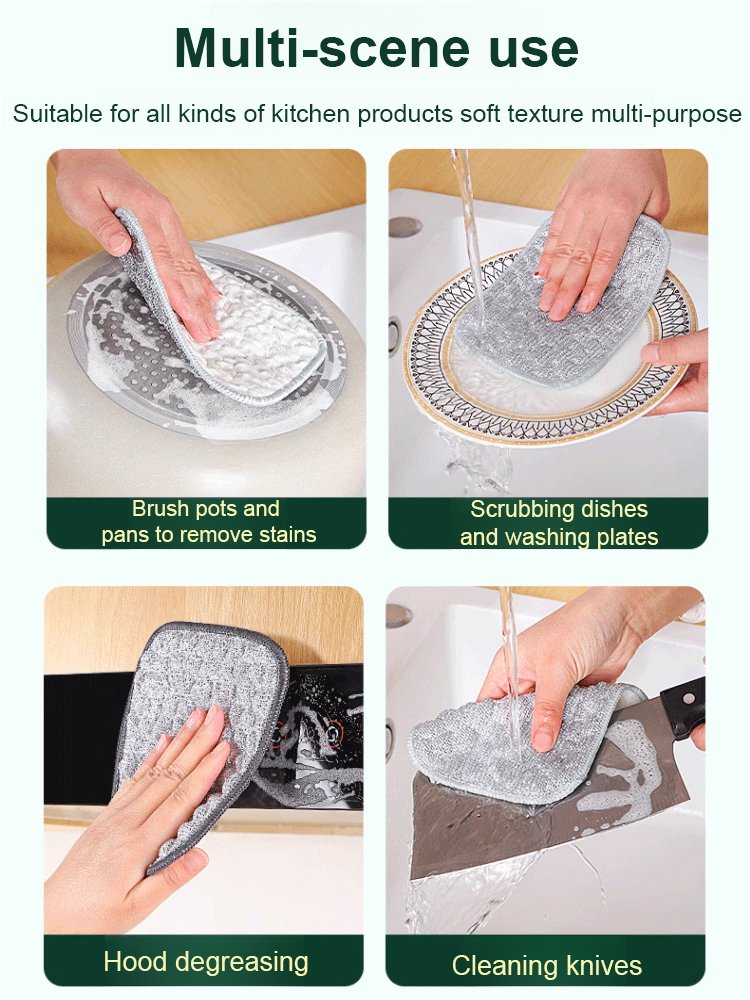 Multi-scene use

Suitable for all kinds of kitchen products soft texture multi-purpose

Brush pots and pans to remove stains

Scrubbing dishes and washing plates

Hood degreasing

Cleaning knives