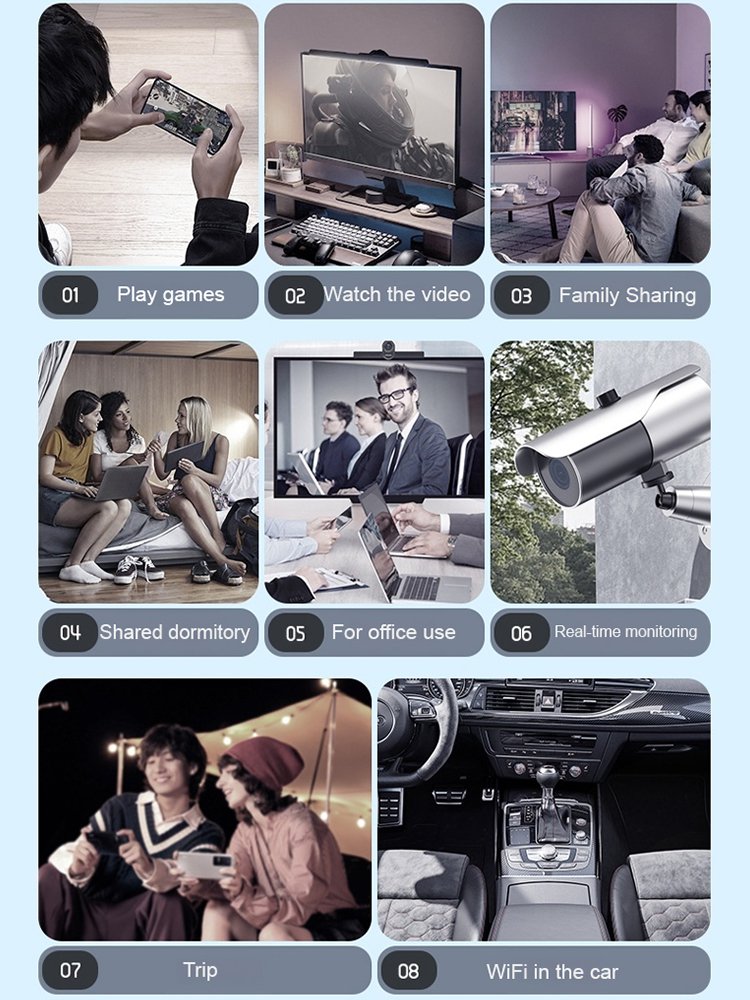 01 Play games

02 Watch the video

03 Family Sharing

04 Shared dormitory

05 For office use

06 Real-time monitoring

07 Trip

08 WiFi in the car