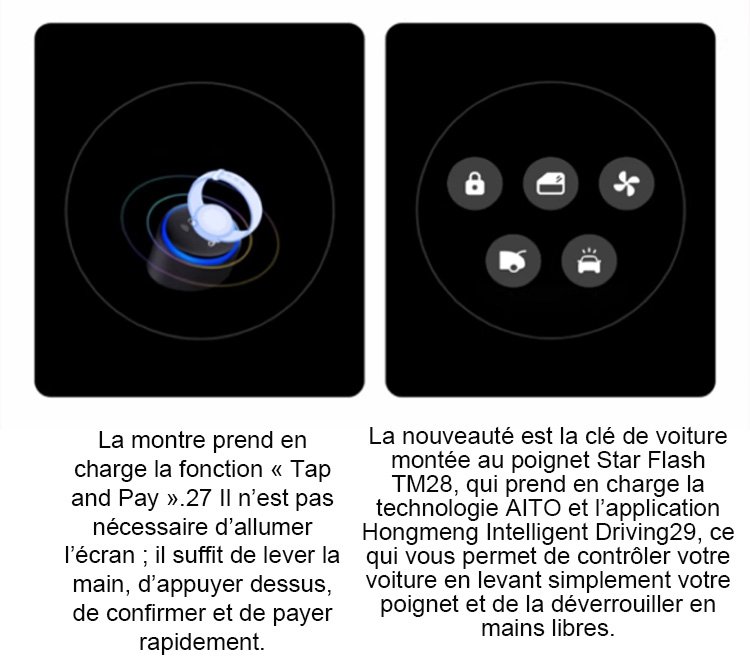 La montre prend en charge la fonction « Tap and Pay ».27 Il n’est pas nécessaire d’allumer l’écran ; il suffit de lever la main, d’appuyer dessus, de confirmer et de payer rapidement.

La nouveauté est la clé de voiture montée au poignet Star Flash TM28, qui prend en charge la technologie AITO et l’application Hongmeng Intelligent Driving29, ce qui vous permet de contrôler votre voiture en levant simplement votre poignet et de la déverrouiller en mains libres.