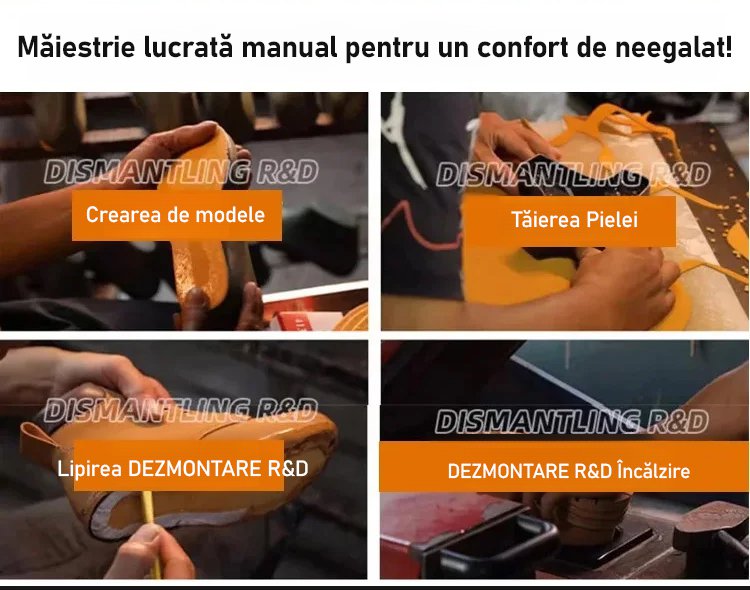 Măiestrie lucrată manual pentru un confort de neegalat!

DISMANTLING R&D

Crearea de modele

DISMANTLING R&D

Tăierea Pielei

DISMANTLING R&D

Lipirea DEZMONTARE R&D

DISMANTLING R&D

DEZMONTARE R&D Încălzire