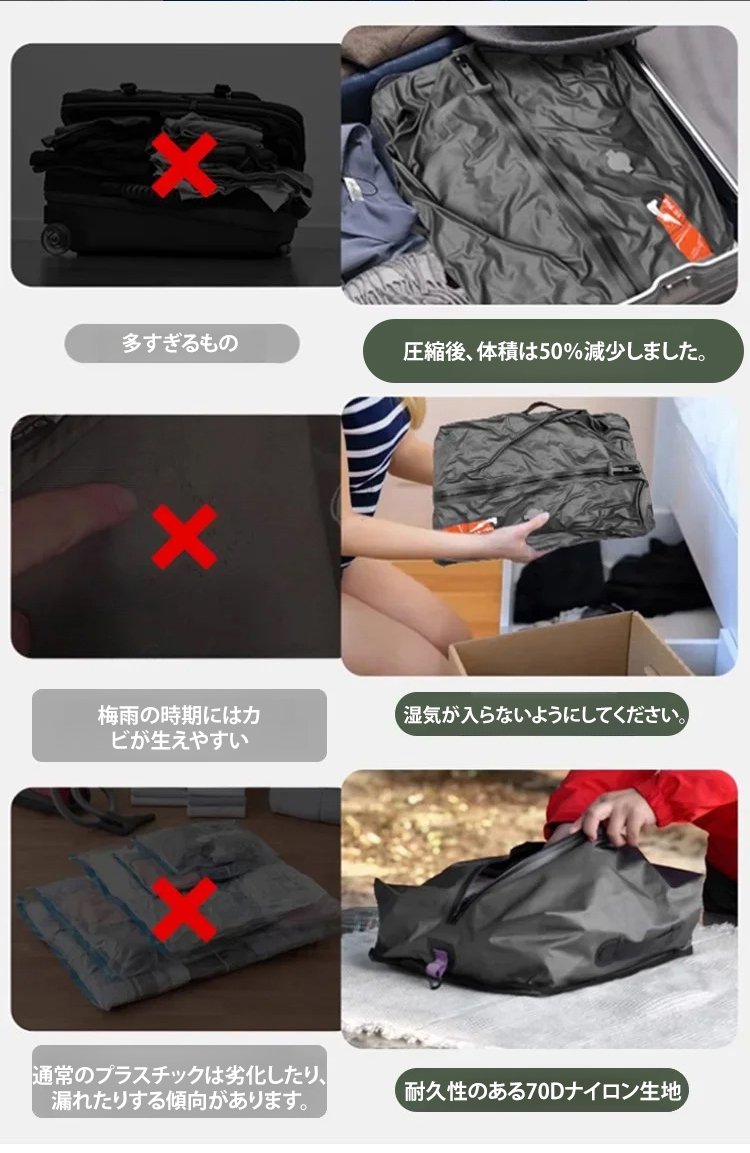 多すぎるもの

圧縮後、体積は50%減少しました。

梅雨の時期にはカビが生えやすい

湿気が入らないようにしてください。

通常のプラスチックは劣化したり、漏れたりする傾向があります。

耐久性のある70Dナイロン生地