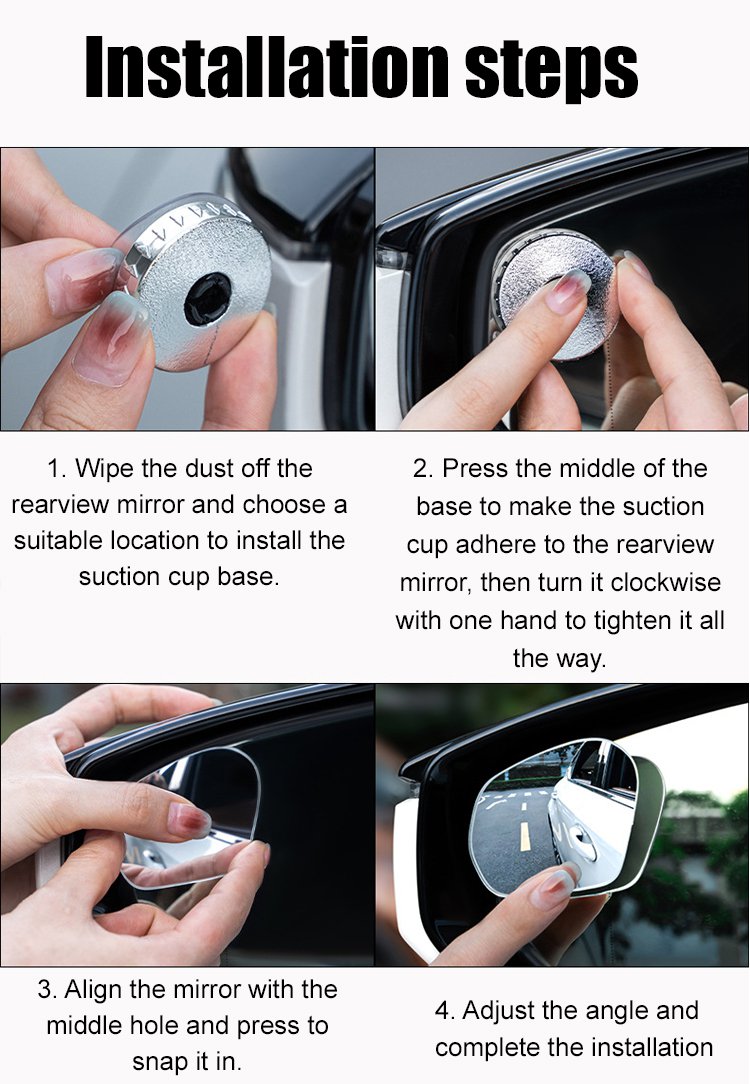 Installation steps

1. Wipe the dust off the rearview mirror and choose a suitable location to install the suction cup base.

2. Press the middle of the base to make the suction cup adhere to the rearview mirror, then turn it clockwise with one hand to tighten it all the way.

3. Align the mirror with the middle hole and press to snap it in.

4. Adjust the angle and complete the installation