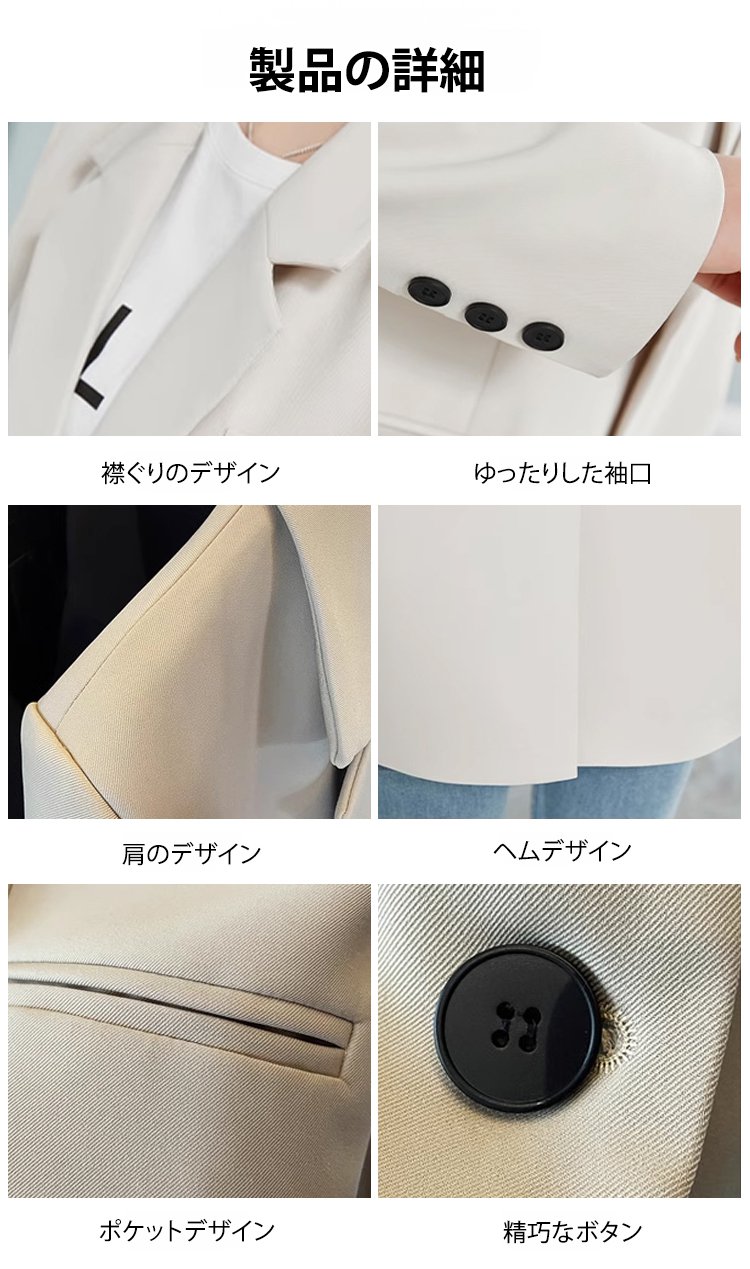 製品の詳細

襟ぐりのデザイン

ゆったりした袖口

肩のデザイン

ヘムデザイン

ポケットデザイン

精巧なボタン