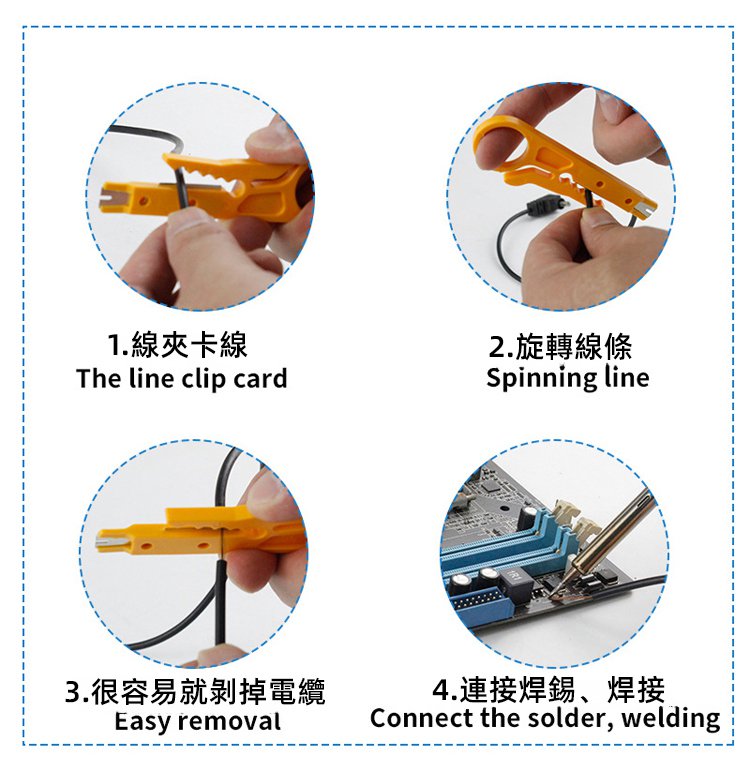 1.線夾卡線
The line clip card

2.旋轉線條
Spinning line

3.很容易就剝掉電纜
Easy removal

4.連接焊錫、焊接
Connect the solder, welding