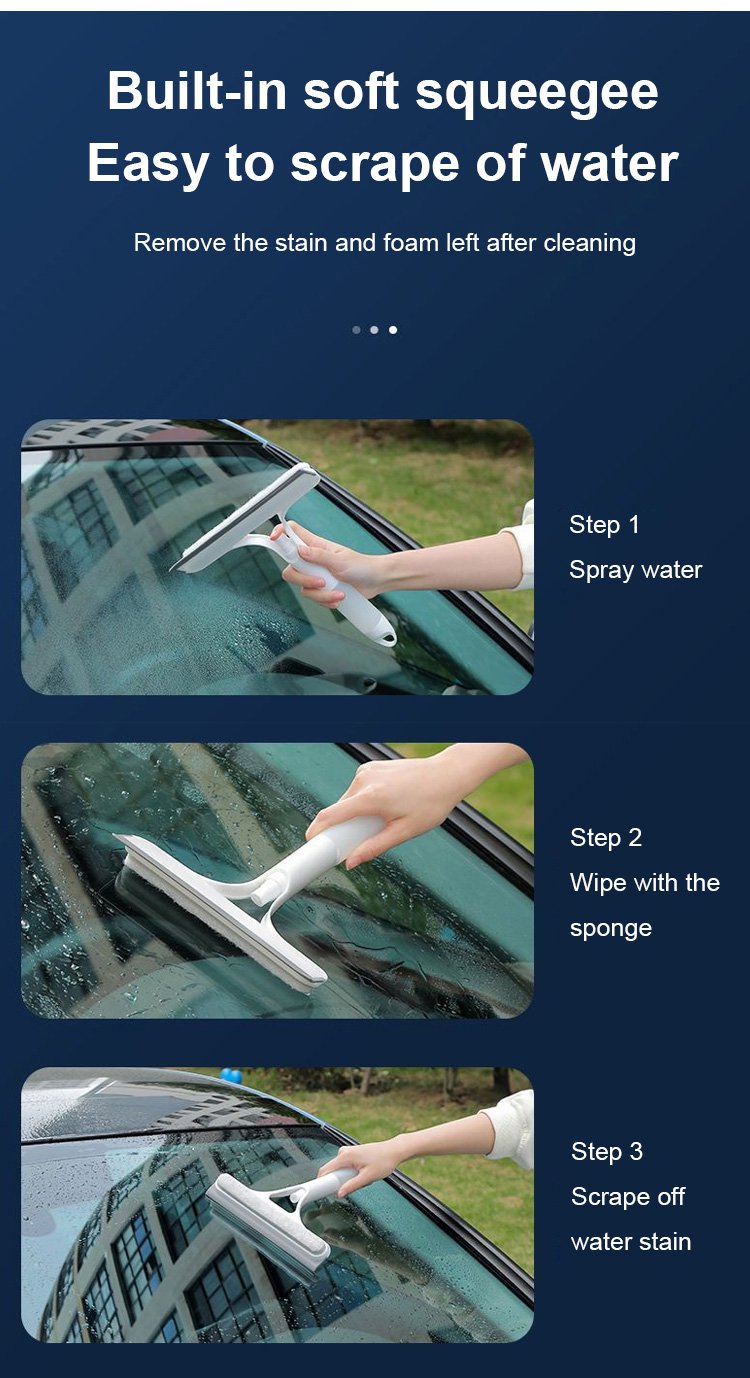 Built-in soft squeegee
Easy to scrape of water

Remove the stain and foam left after cleaning

Step 1
Spray water

Step 2
Wipe with the sponge

Step 3
Scrape off water stain