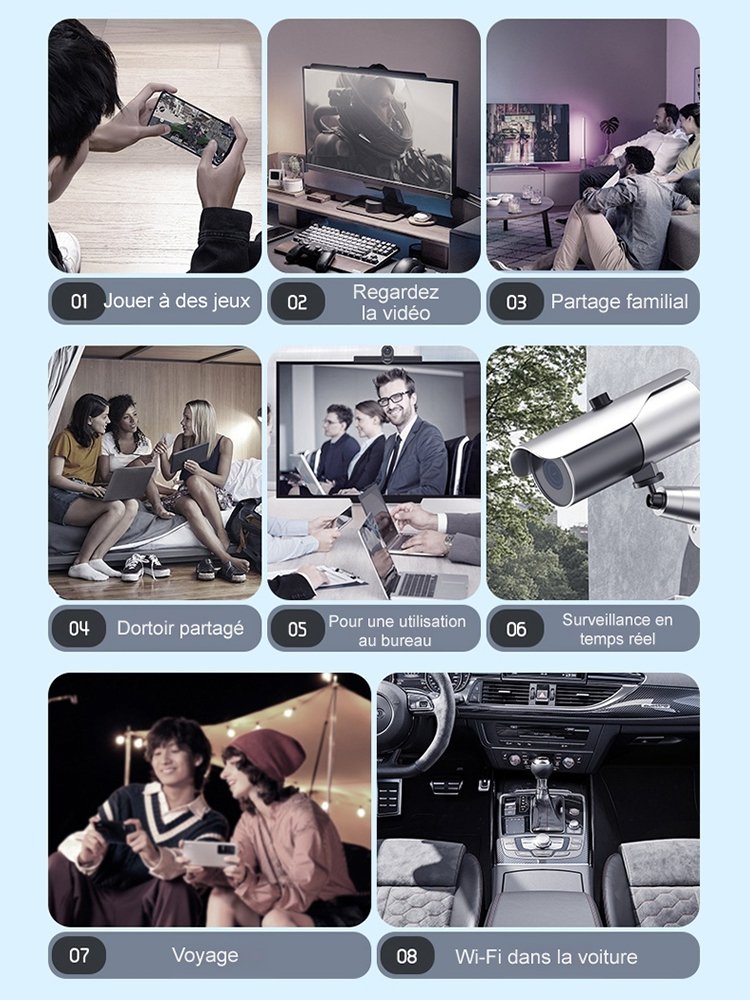 01 Jouer à des jeux

02 Regardez la vidéo

03 Partage familial

04 Dortoir partagé

05 Pour une utilisation au bureau

06 Surveillance en temps réel

07 Voyage

08 Wi-Fi dans la voiture