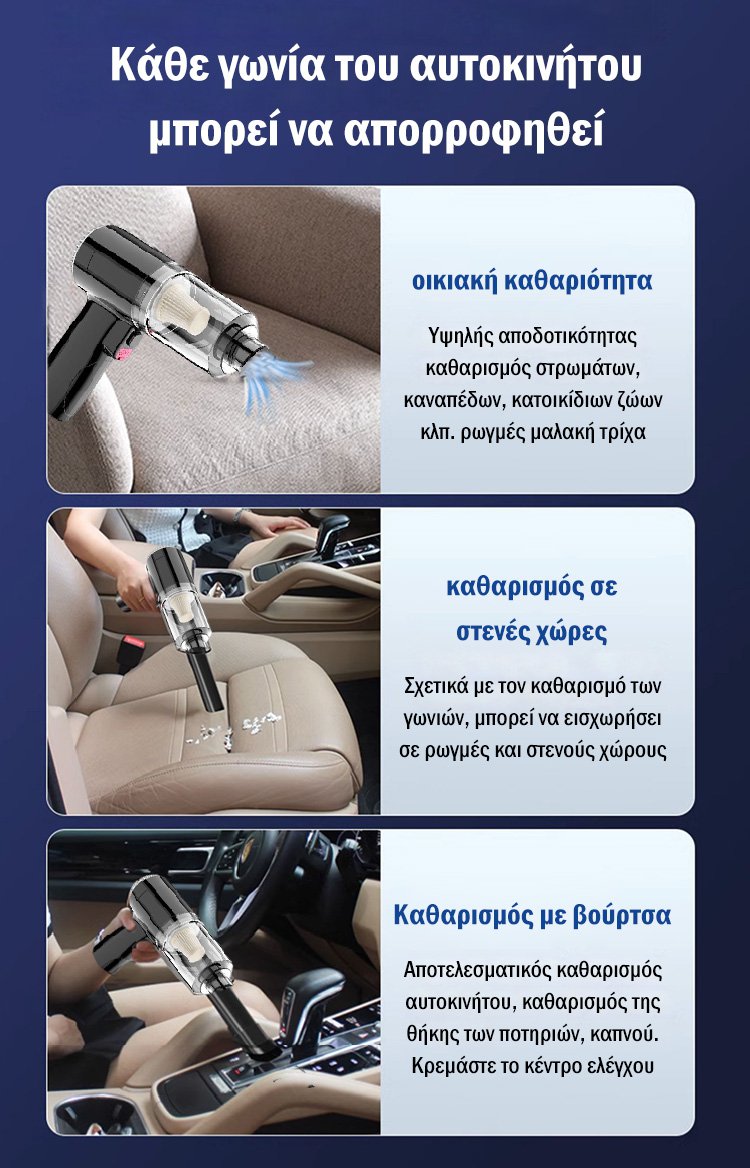 Κάθε γωνία του αυτοκινήτου μπορεί να απορροφηθεί

οικιακή καθαριότητα

Υψηλής αποδοτικότητας καθαρισμός στρωμάτων, καναπέδων, κατοικίδιων ζώων κλπ. ρωγμές μαλακή τρίχα

καθαρισμός σε στενές χώρες

Σχετικά με τον καθαρισμό των γωνιών, μπορεί να εισχωρήσει σε ρωγμές και στενούς χώρους

Καθαρισμός με βούρτσα

Αποτελεσματικός καθαρισμός αυτοκινήτου, καθαρισμός της θήκης των ποτηριών, καπνού. Κρεμάστε το κέντρο ελέγχου