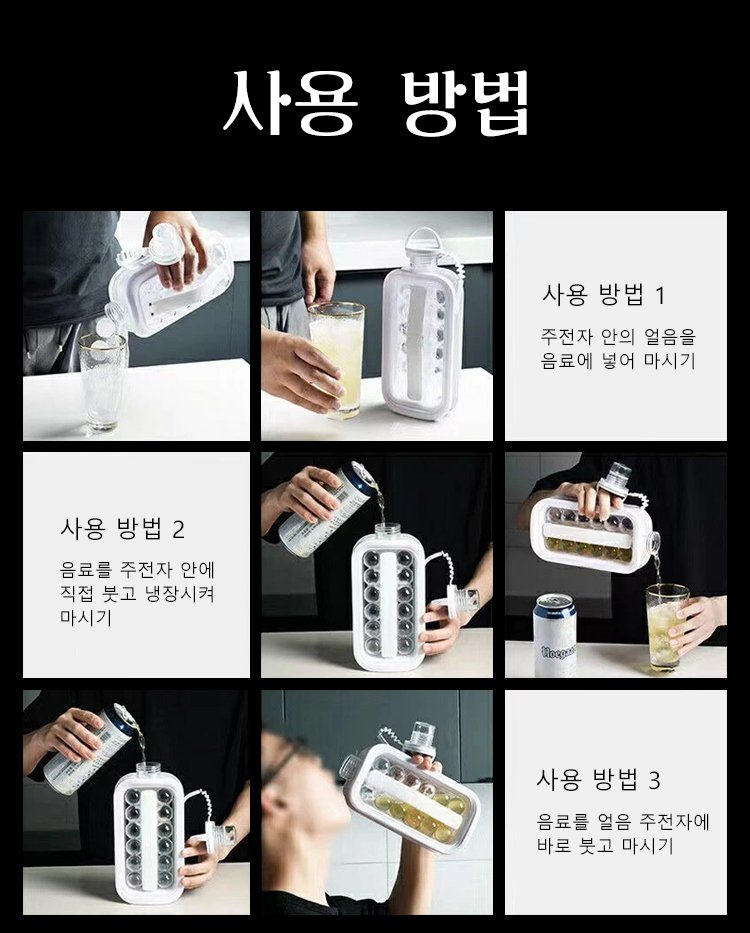 사용 방법

사용 방법 1

주전자 안의 얼음을 음료에 넣어 마시기

사용 방법 2

음료를 주전자 안에 직접 붓고 냉장시켜 마시기

Hoegaarden

사용 방법 3

음료를 얼음 주전자에 바로 붓고 마시기