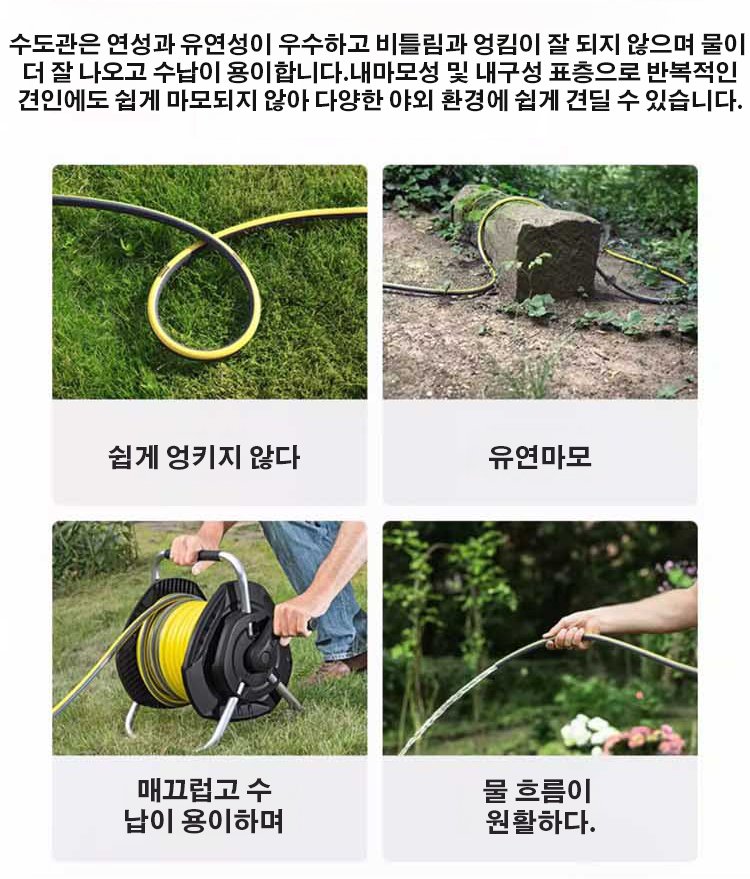 수도관은 연성과 유연성이 우수하고 비틀림과 엉킴이 잘 되지 않으며 물이 더 잘 나오고 수납이 용이합니다.내마모성 및 내구성 표층으로 반복적인 견인에도 쉽게 마모되지 않아 다양한 야외 환경에 쉽게 견딜 수 있습니다.

쉽게 엉키지 않다

유연마모

매끄럽고 수 납이 용이하며

물 흐름이 원활하다.