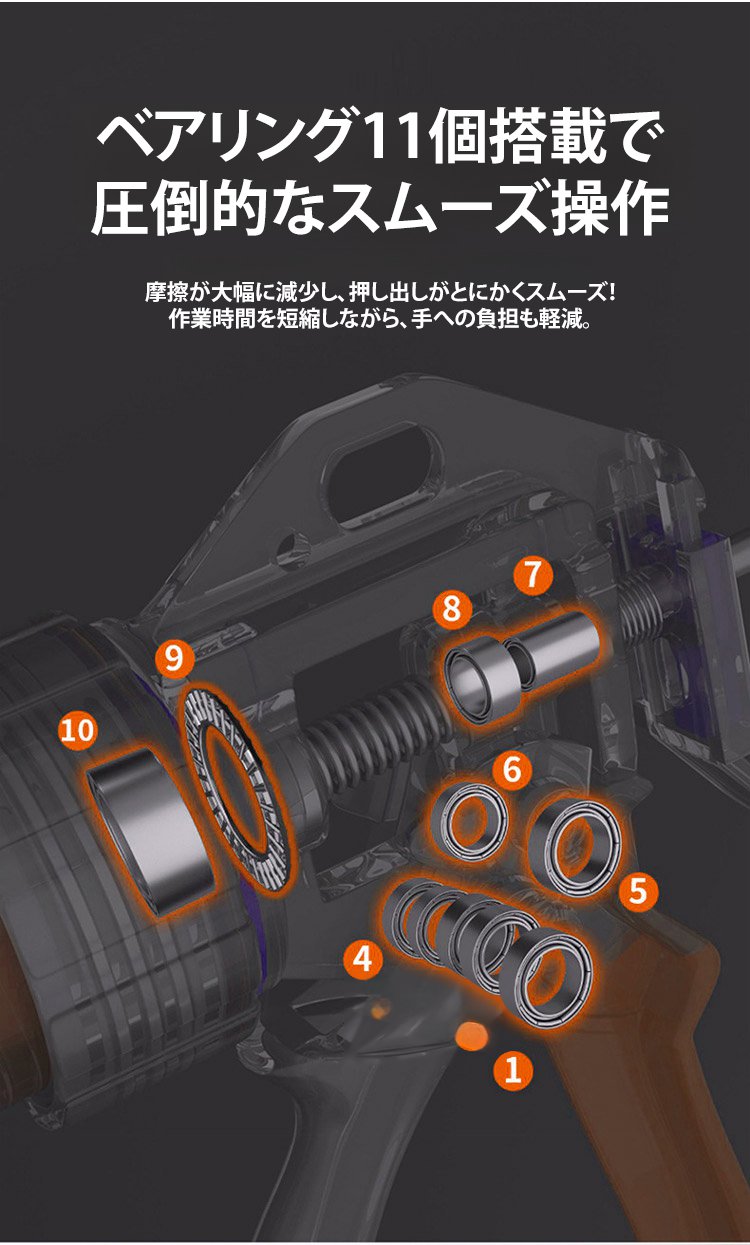 ベアリング11個搭載で
圧倒的なスムーズ操作

摩擦が大幅に減少し、押し出しがとにかくスムーズ！
作業時間を短縮しながら、手への負担も軽減。

7
8
9
10
6
5
4
1