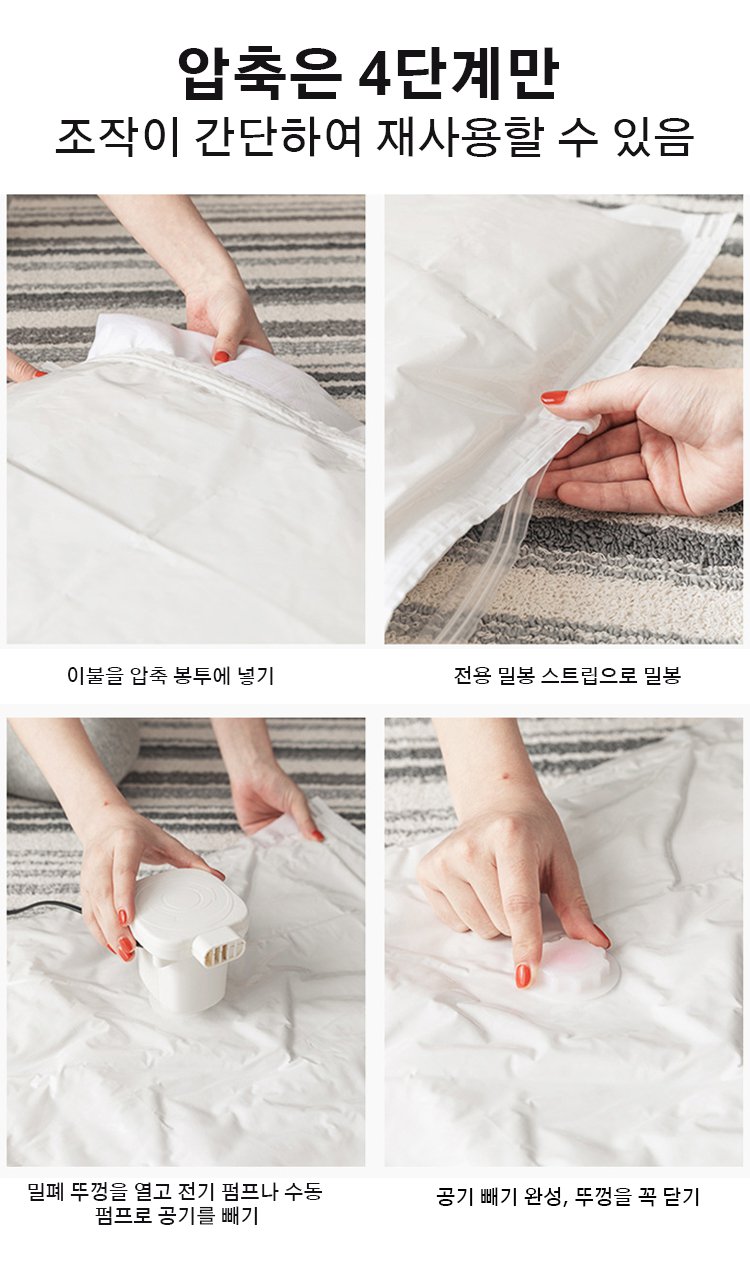 압축은 4단계만
조작이 간단하여 재사용할 수 있음

이불을 압축 봉투에 넣기

전용 밀봉 스트립으로 밀봉

밀폐 뚜껑을 열고 전기 펌프나 수동 펌프로 공기를 빼기

공기 빼기 완성, 뚜껑을 꼭 닫기