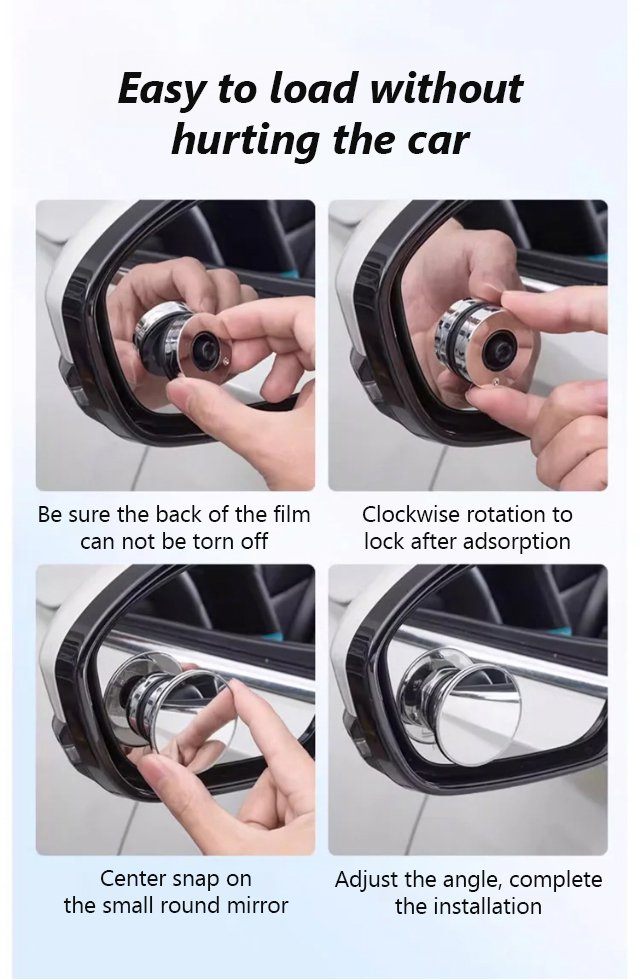 Easy to load without hurting the car

Be sure the back of the film can not be torn off

Clockwise rotation to lock after adsorption

Center snap on the small round mirror

Adjust the angle, complete the installation