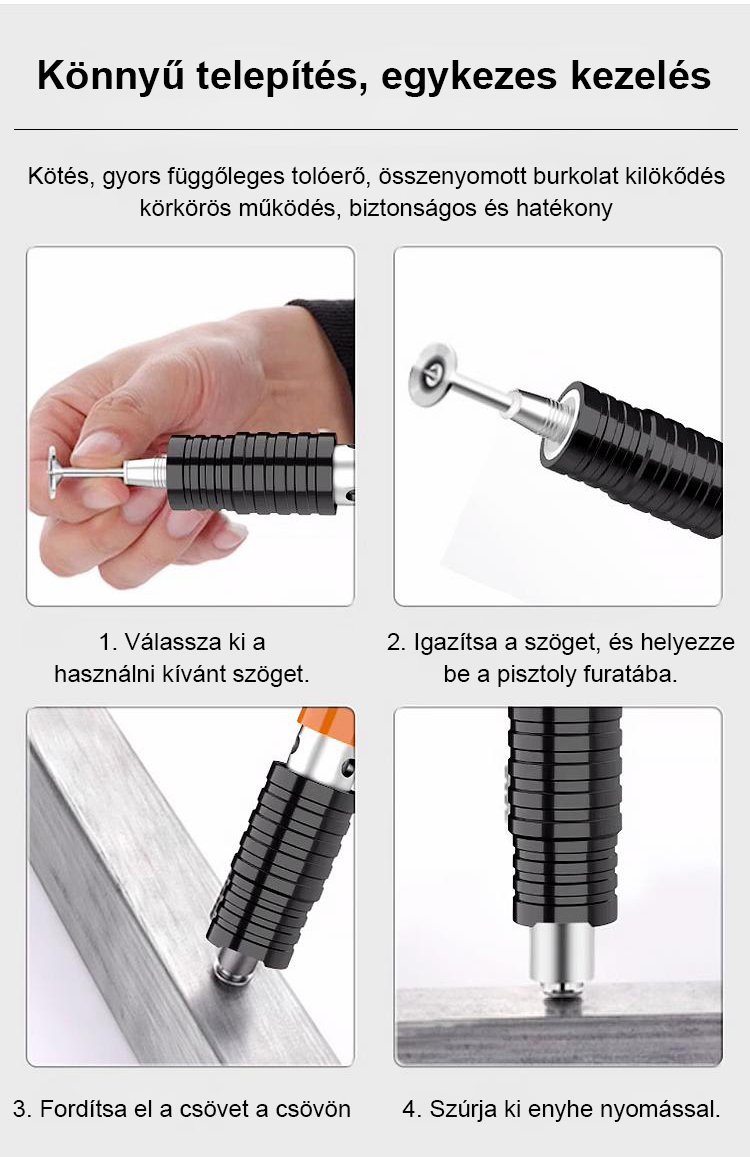 Könnyű telepítés, egykezes kezelés

Kötés, gyors függőleges tolóerő, összenyomott burkolat kilökődés körkörös működés, biztonságos és hatékony

1. Válassza ki a használni kívánt szöget.

2. Igazítsa a szöget, és helyezze be a pisztoly furatába.

3. Fordítsa el a csövet a csövön

4. Szúrja ki enyhe nyomással.