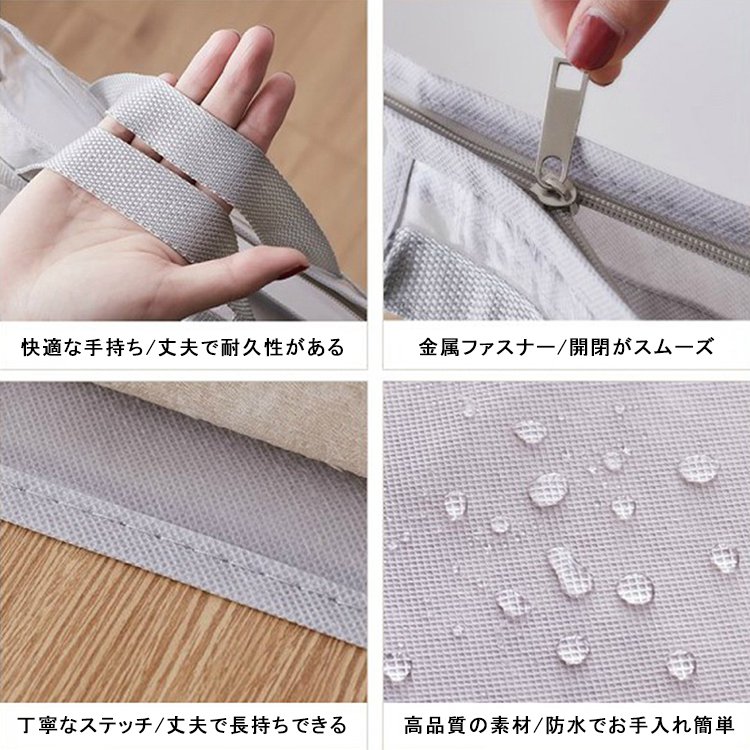 快適な手持ち/丈夫で耐久性がある

金属ファスナー/開閉がスムーズ

丁寧なステッチ/丈夫で長持ちできる

高品質の素材/防水でお手入れ簡単