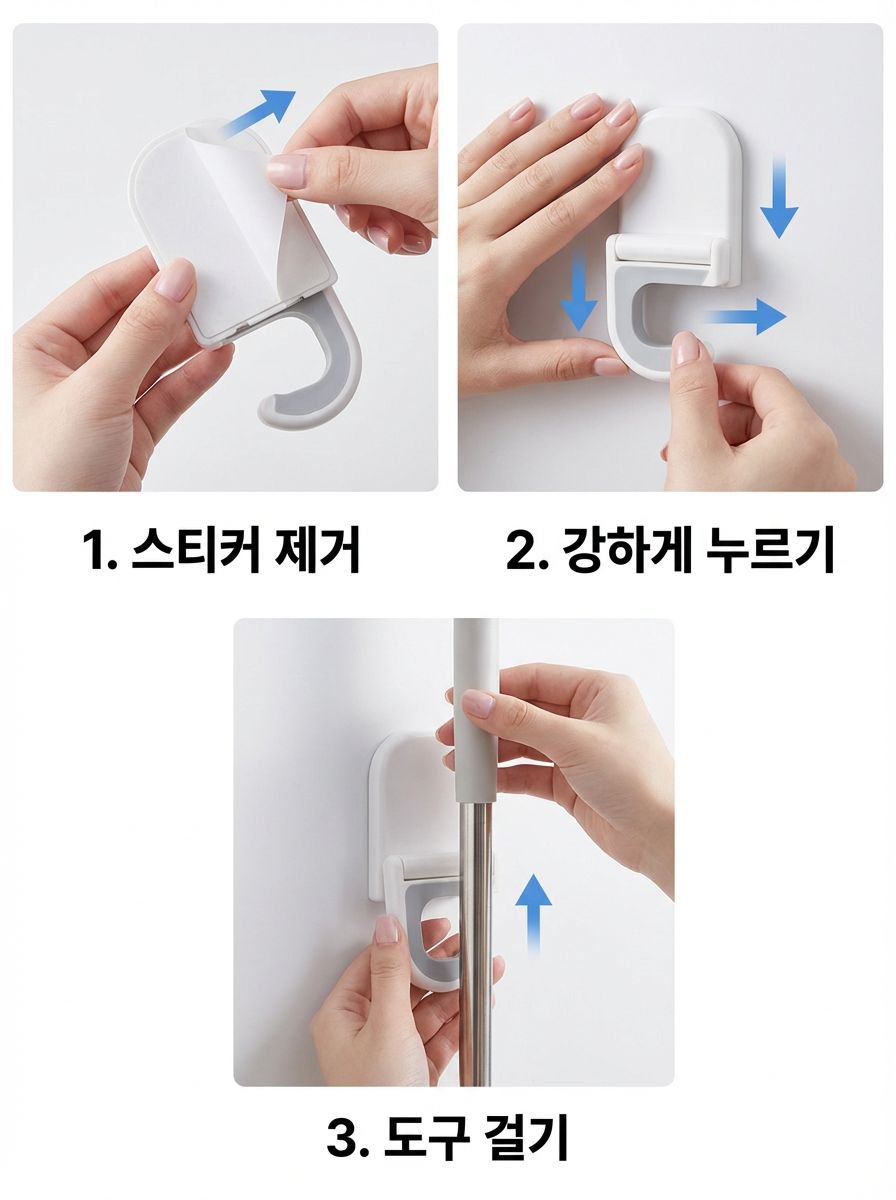 1. 스티커 제거

2. 강하게 누르기

3. 도구 걸기