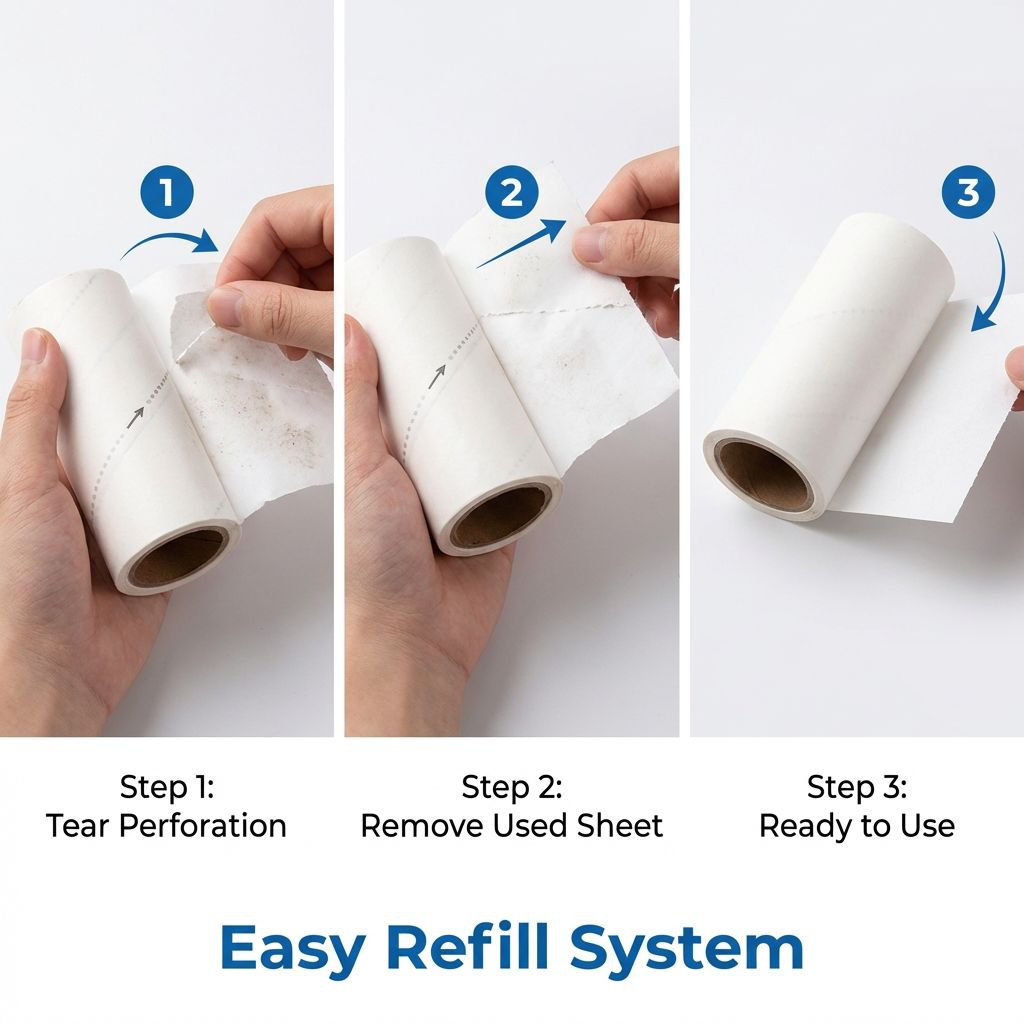 1

2

3

Step 1:
Tear Perforation

Step 2:
Remove Used Sheet

Step 3:
Ready to Use

Easy Refill System