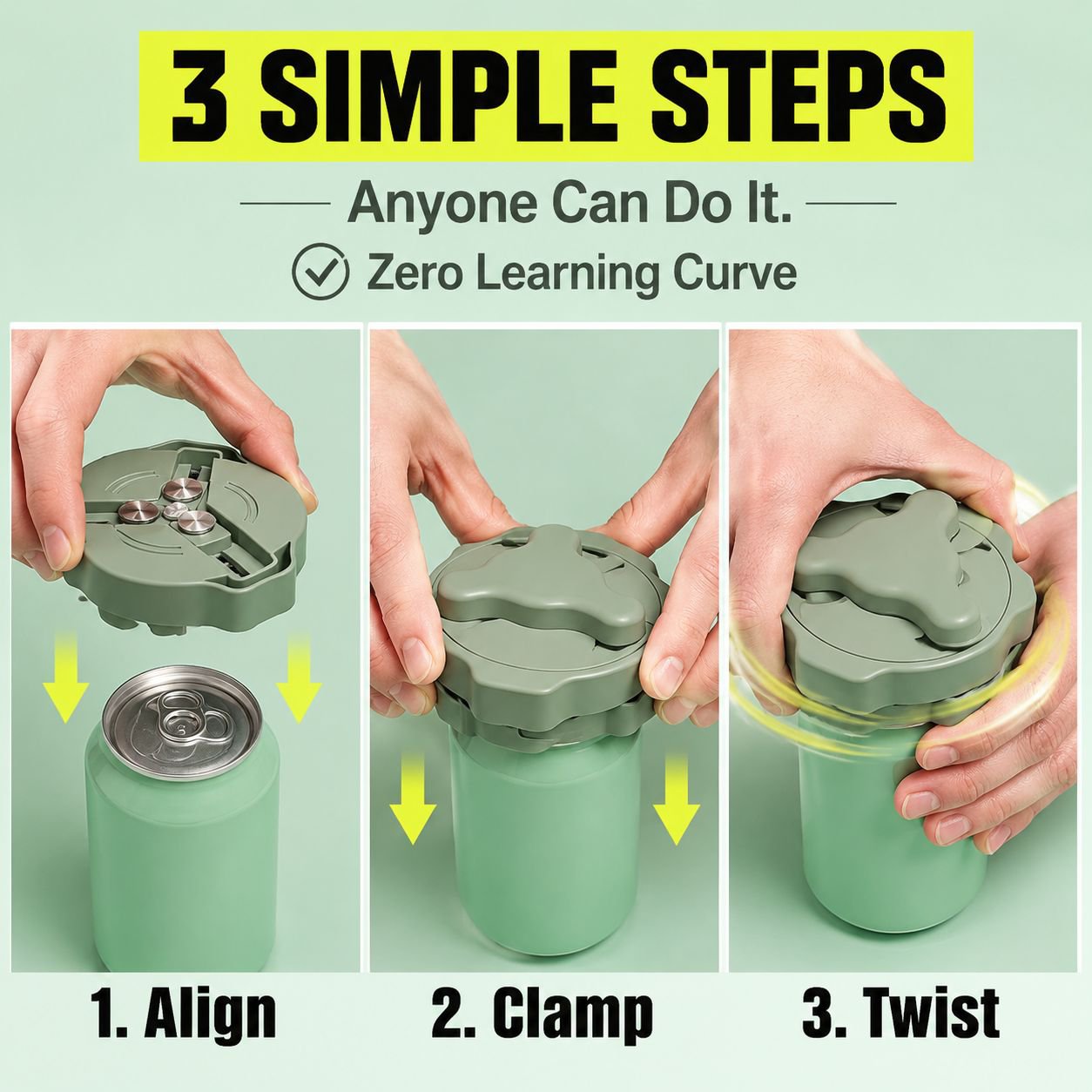 3 SIMPLE STEPS

Anyone Can Do It.

Zero Learning Curve

1. Align

2. Clamp

3. Twist