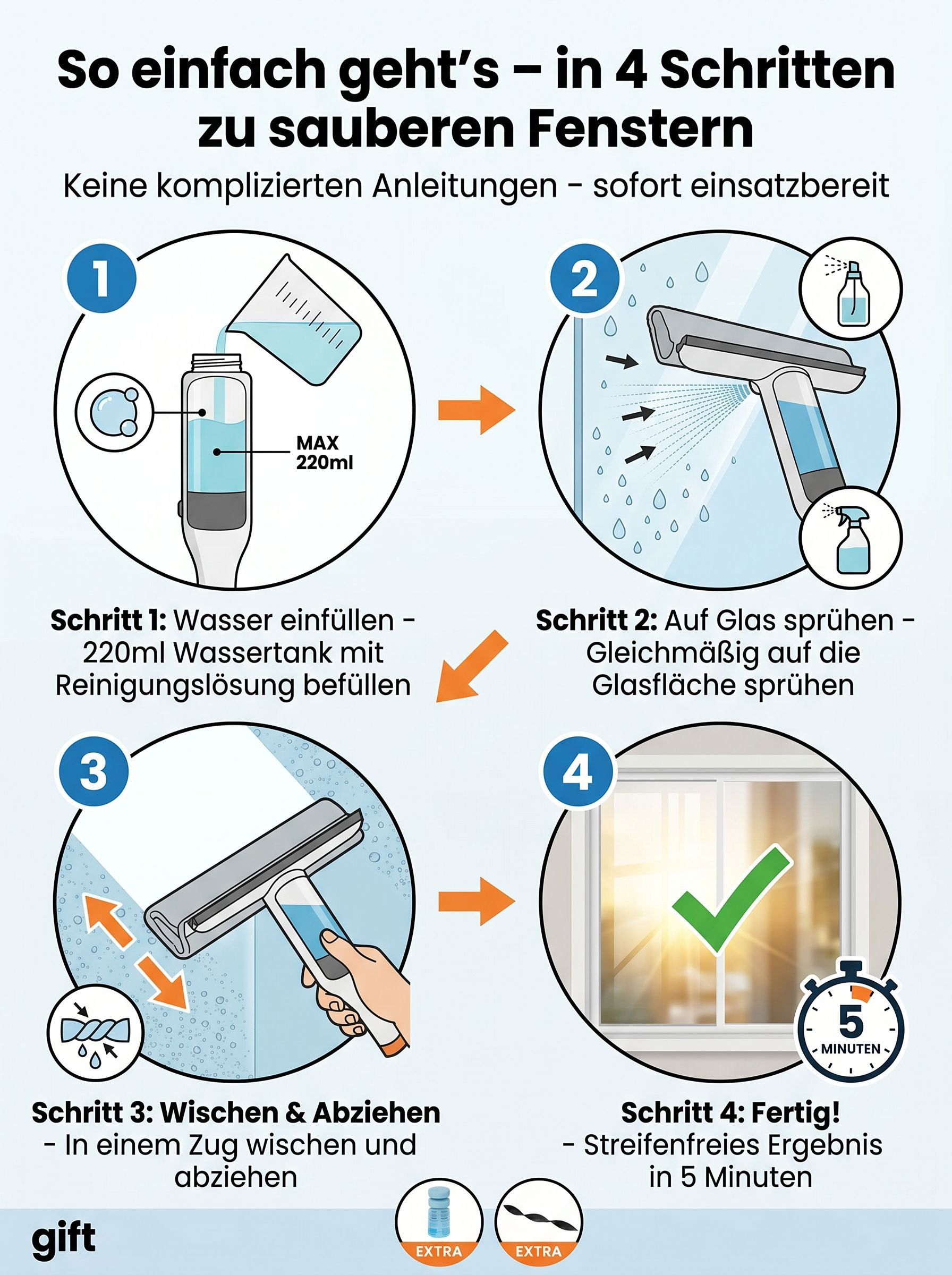 So einfach geht's – in 4 Schritten zu sauberen Fenstern

Keine komplizierten Anleitungen - sofort einsatzbereit

1

MAX 220ml

2

Schritt 1: Wasser einfüllen - 220ml Wassertank mit Reinigungslösung befüllen

Schritt 2: Auf Glas sprühen - Gleichmäßig auf die Glasfläche sprühen

3

4

5 MINUTEN

Schritt 3: Wischen & Abziehen - In einem Zug wischen und abziehen

Schritt 4: Fertig! - Streifenfreies Ergebnis in 5 Minuten

gift

EXTRA

EXTRA