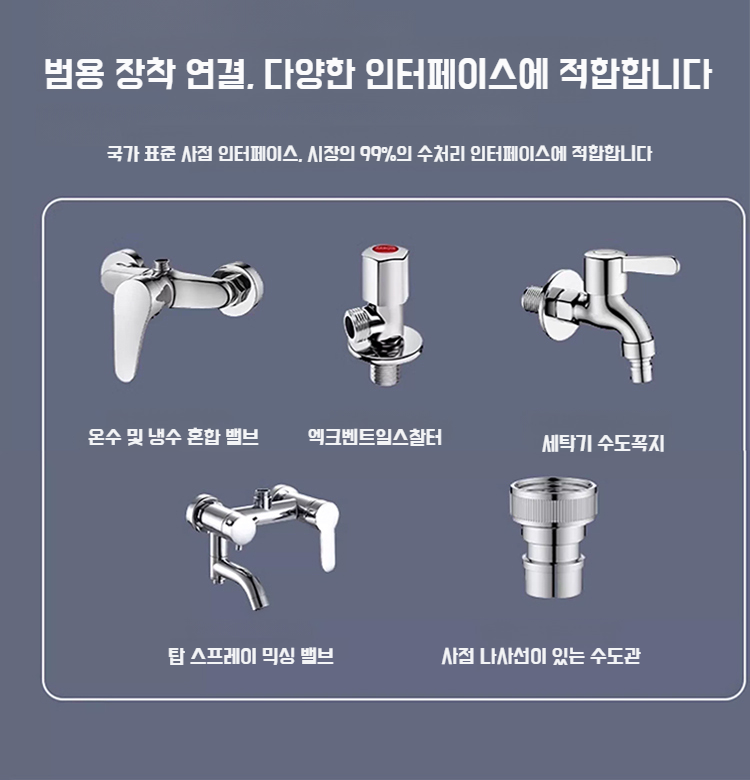 범용 장착 연결, 다양한 인터페이스에 적합합니다

국가 표준 사점 인터페이스, 시장의 99%의 수처리 인터페이스에 적합합니다

온수 및 냉수 혼합 밸브

엑크벤트일스찰터

세탁기 수도꼭지

탑 스프레이 믹싱 밸브

사점 나사선이 있는 수도관