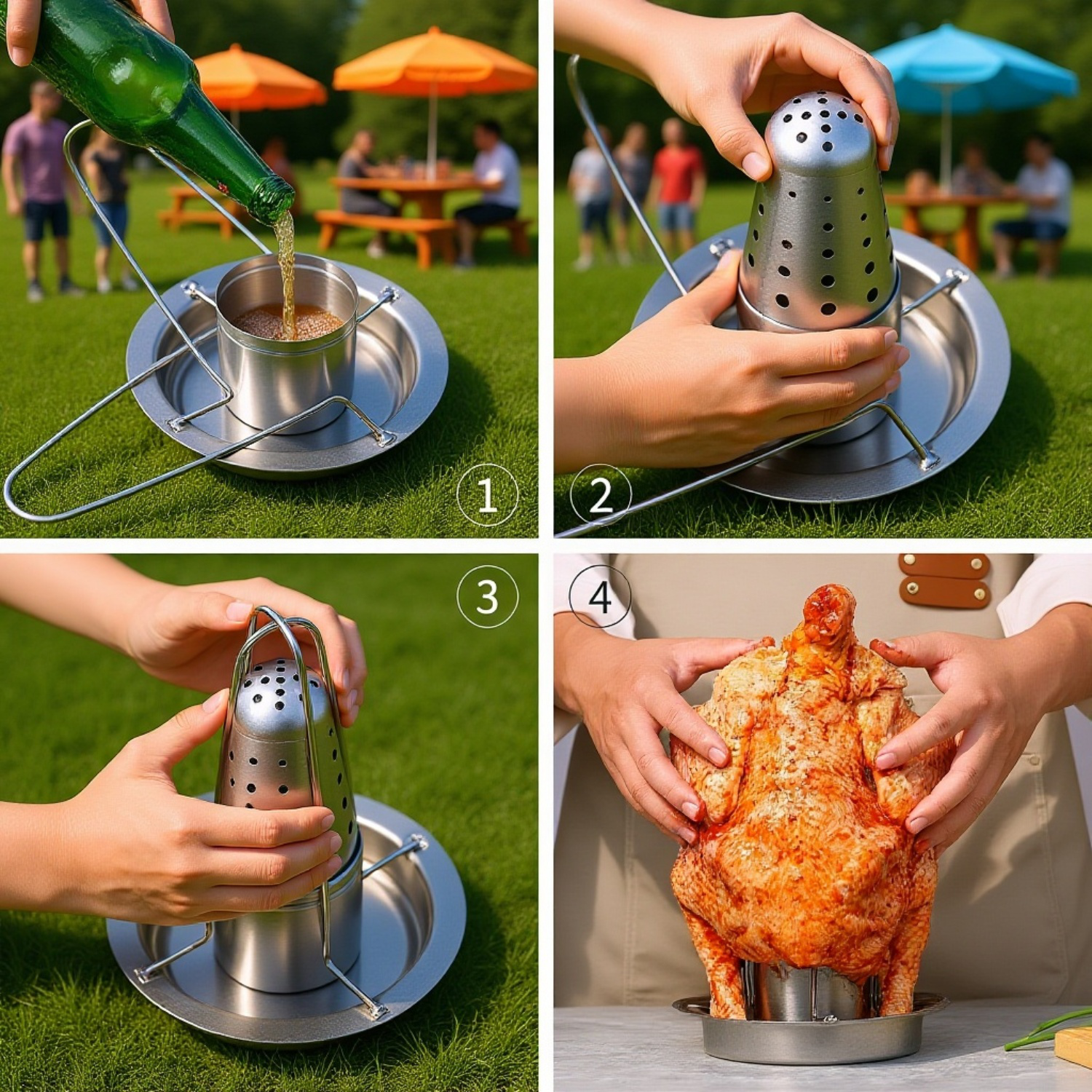 1

2

3

4