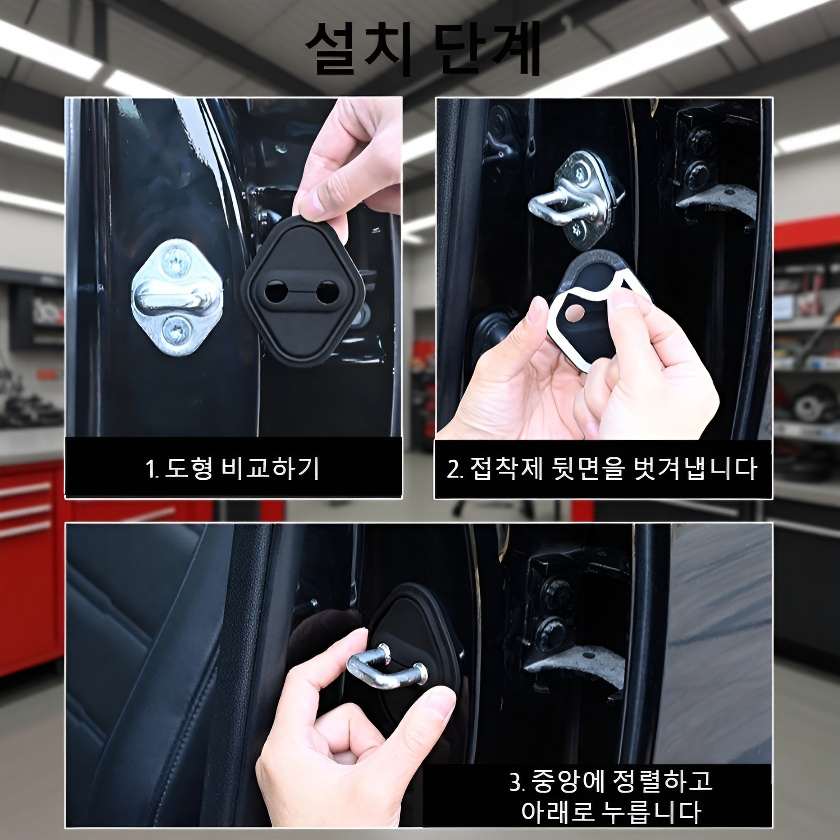 설치 단계

1. 도형 비교하기

2. 접착제 뒷면을 벗겨냅니다

3. 중앙에 정렬하고 아래로 누릅니다