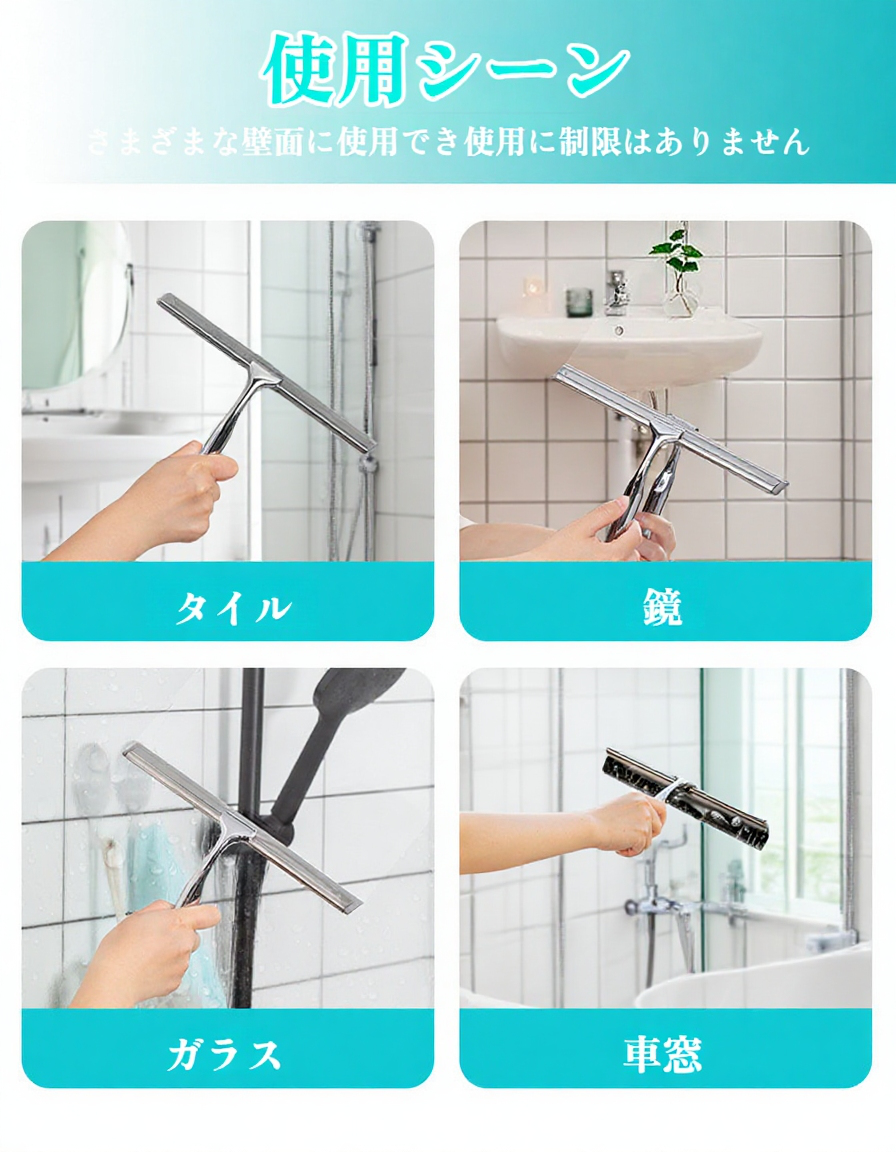 使用シーン

さまざまな壁面に使用でき使用に制限はありません

タイル

鏡

ガラス

車窓