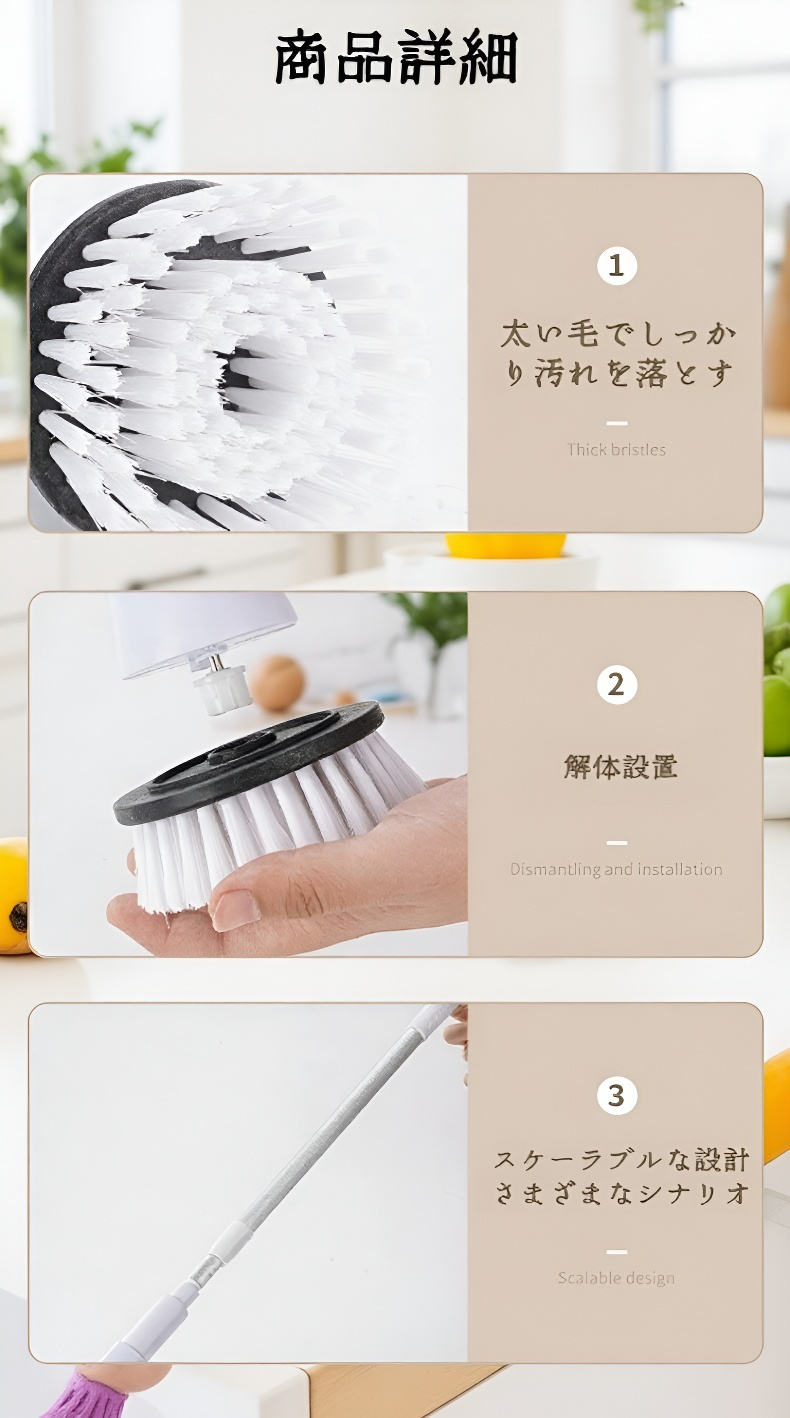 商品詳細

1

太い毛でしっかり汚れを落とす

Thick bristles

2

解体設置

Dismantling and installation

3

スケーラブルな設計
さまざまなシナリオ

Scalable design