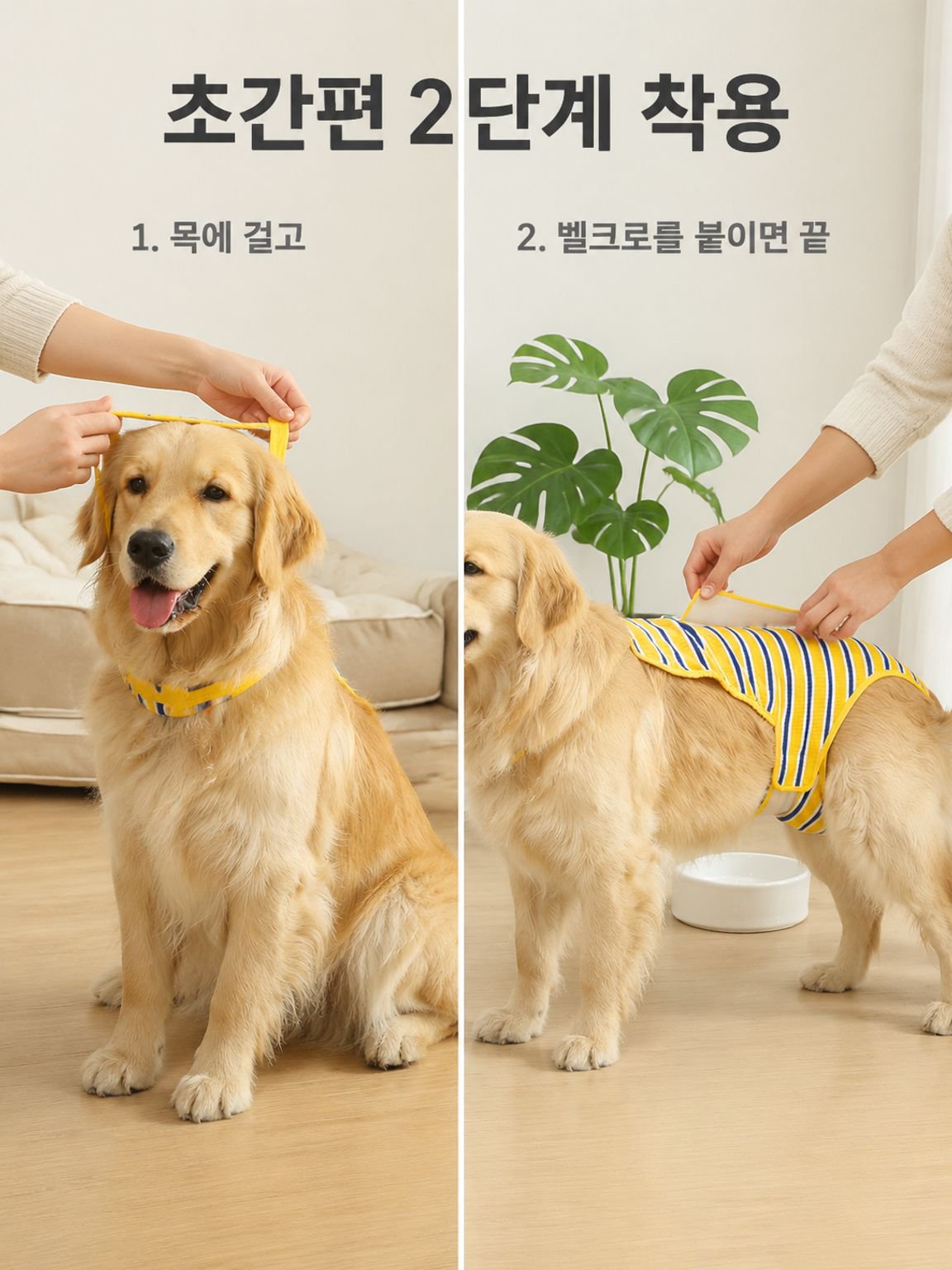 초간편 2단계 착용

1. 목에 걸고

2. 벨크로를 붙이면 끝