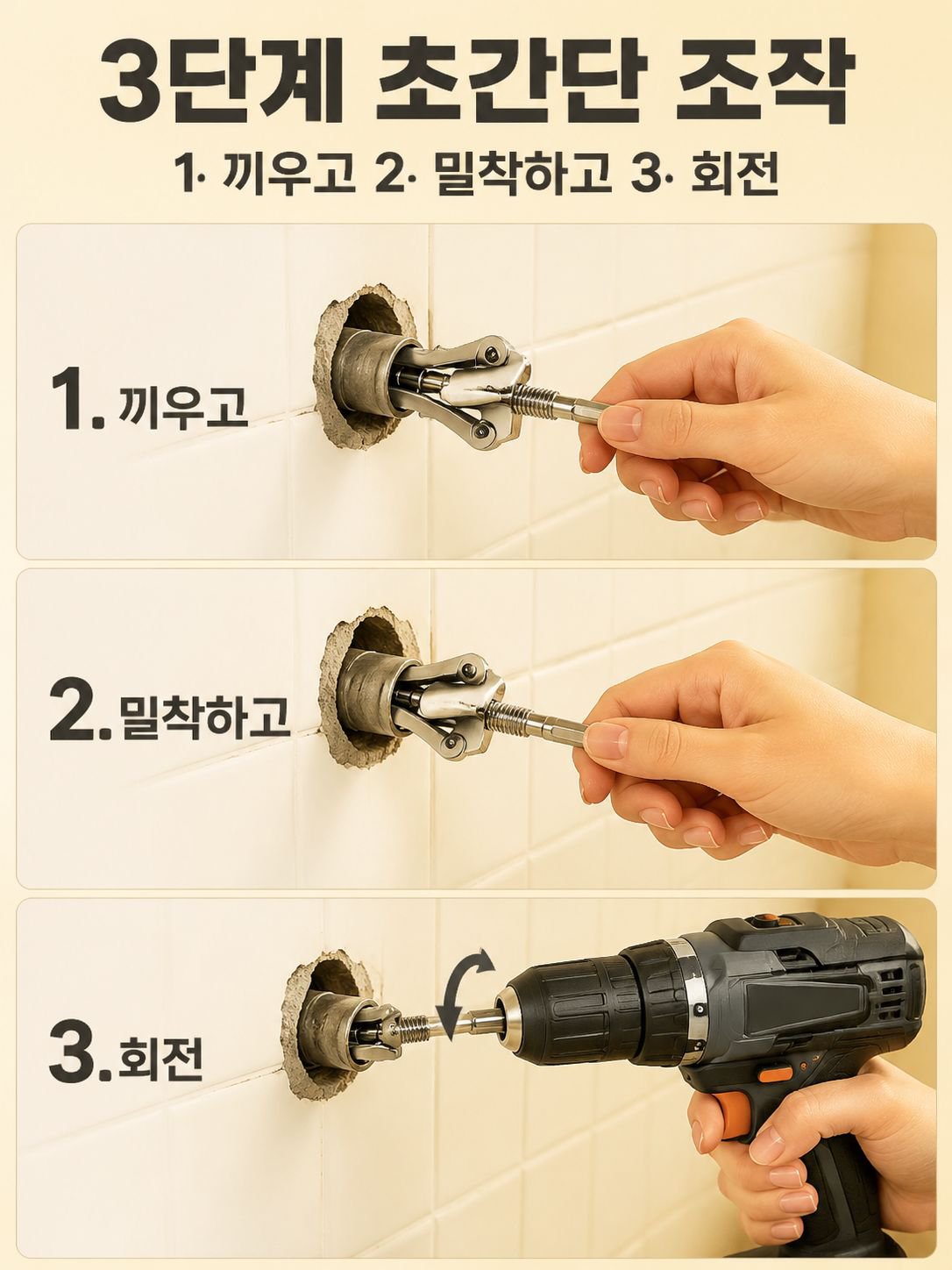 3단계 초간단 조작

1· 끼우고 2· 밀착하고 3· 회전

1. 끼우고

2. 밀착하고

3. 회전