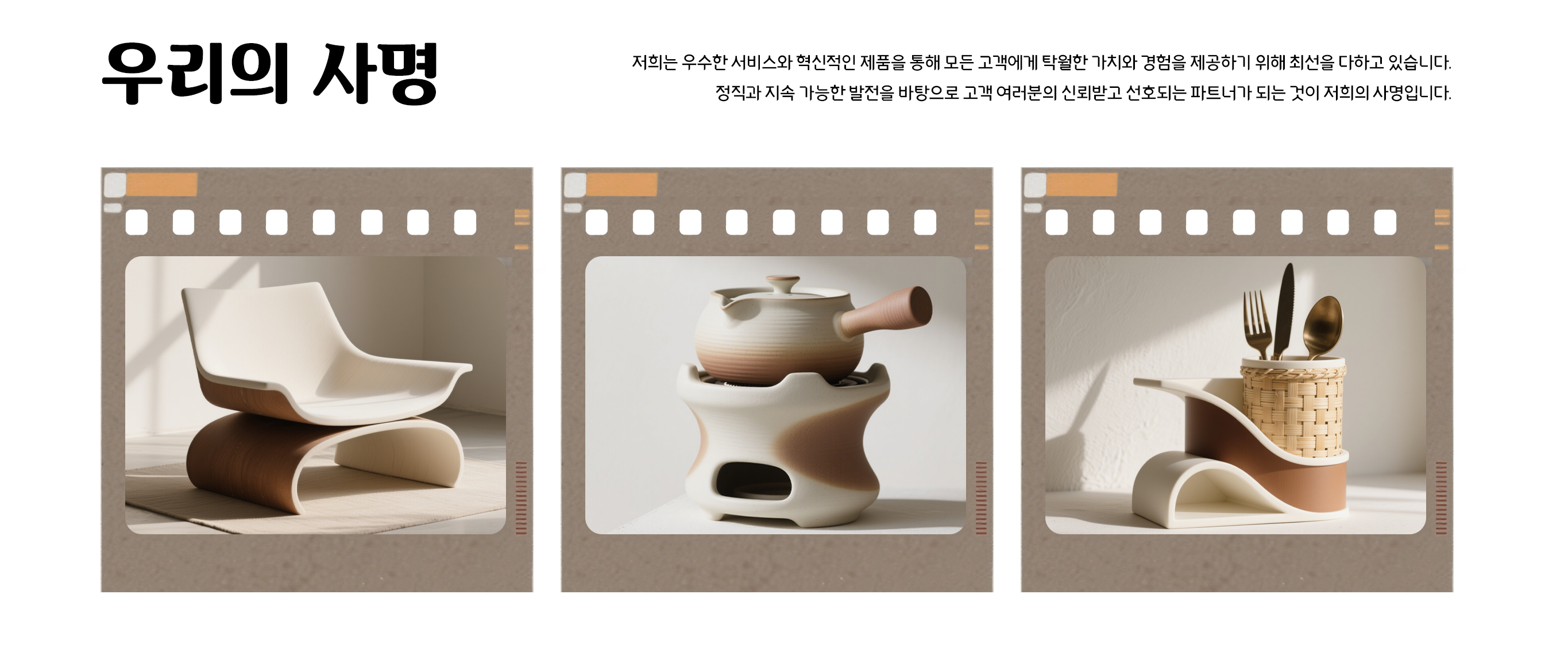 우리의 사명

저희는 우수한 서비스와 혁신적인 제품을 통해 모든 고객에게 탁월한 가치와 경험을 제공하기 위해 최선을 다하고 있습니다. 정직과 지속 가능한 발전을 바탕으로 고객 여러분의 신뢰받고 선호되는 파트너가 되는 것이 저희의 사명입니다.