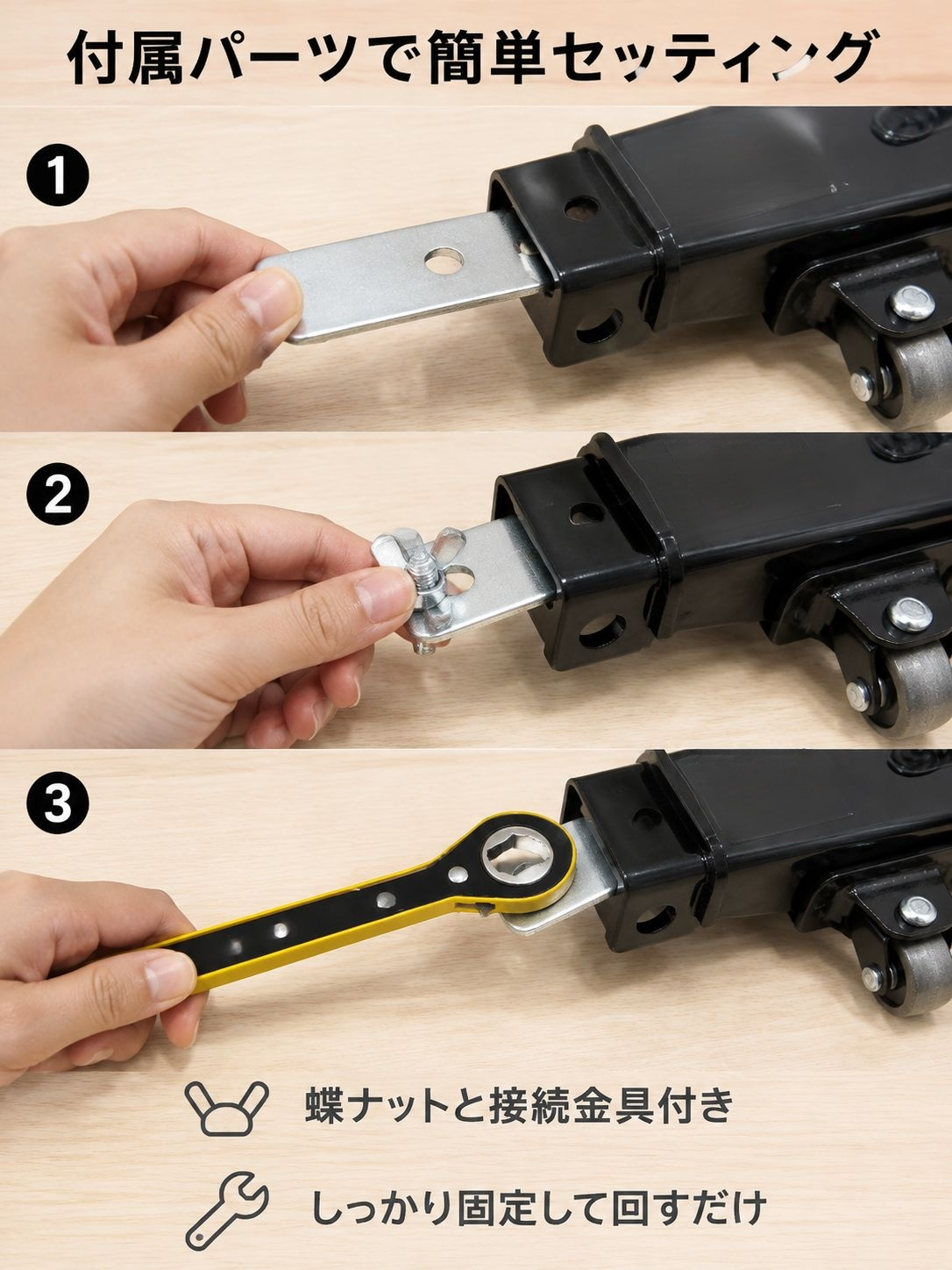 付属パーツで簡単セッティング

1

2

3

蝶ナットと接続金具付き

しっかり固定して回すだけ