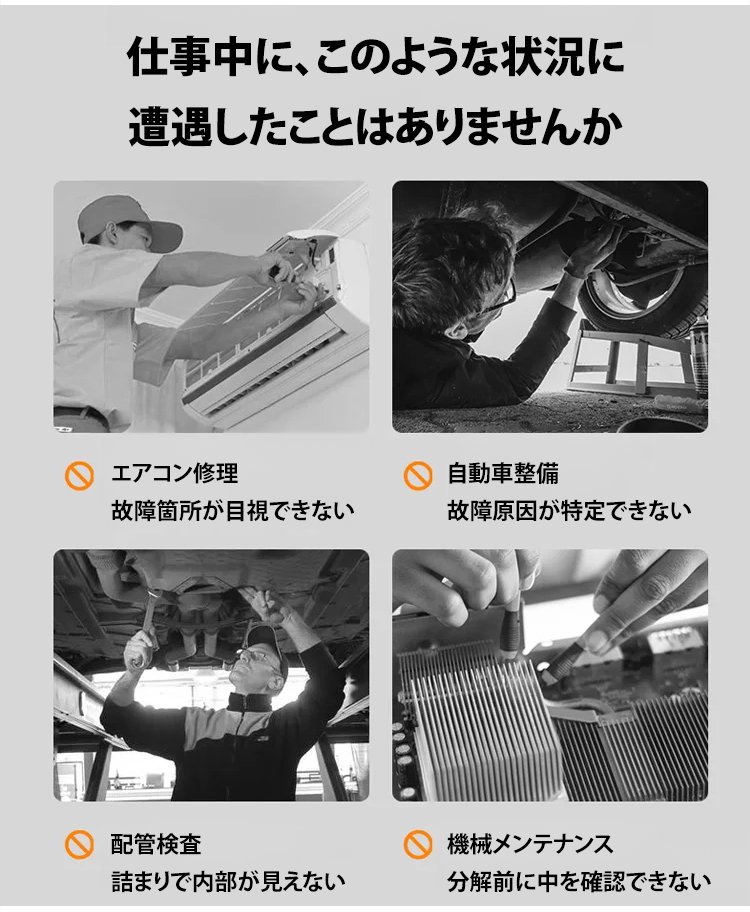 仕事中に、このような状況に
遭遇したことはありませんか

エアコン修理
故障箇所が目視できない

自動車整備
故障原因が特定できない

配管検査
詰まりで内部が見えない

機械メンテナンス
分解前に中を確認できない