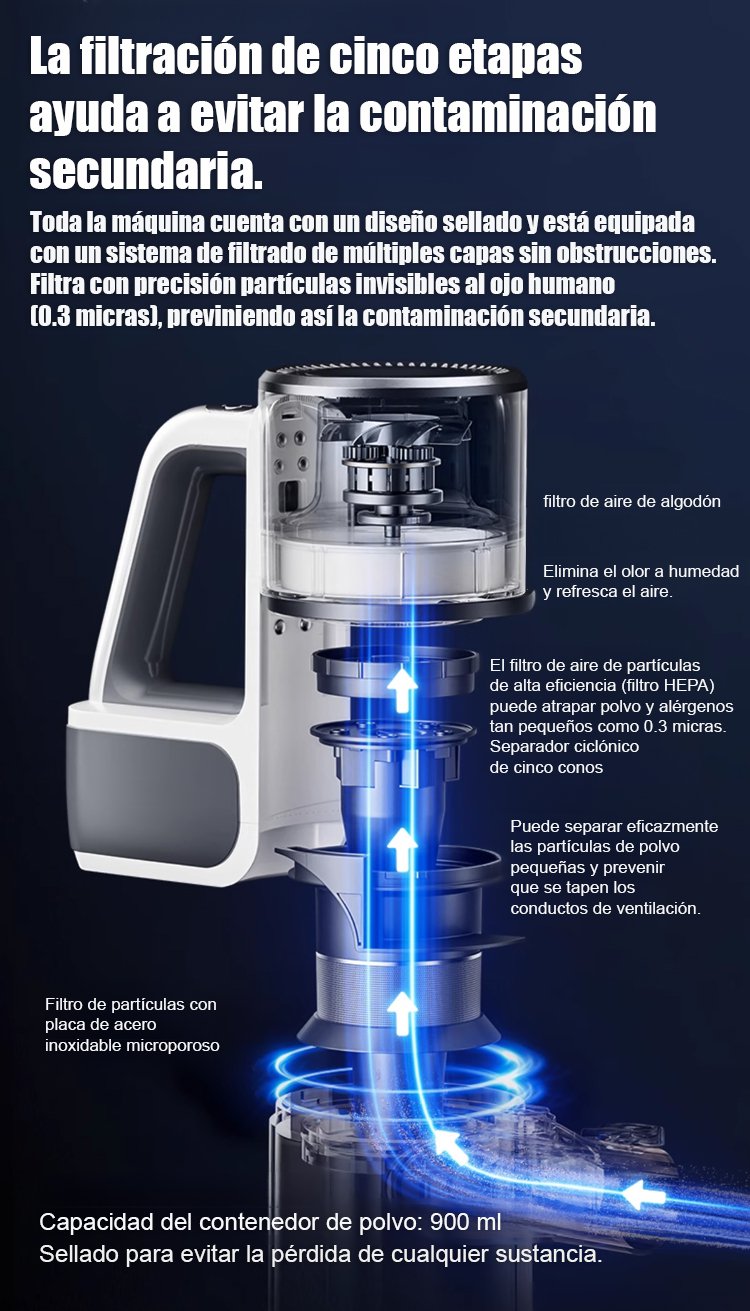 La filtración de cinco etapas ayuda a evitar la contaminación secundaria.

Toda la máquina cuenta con un diseño sellado y está equipada con un sistema de filtrado de múltiples capas sin obstrucciones. Filtra con precisión partículas invisibles al ojo humano (0.3 micras), previniendo así la contaminación secundaria.

filtro de aire de algodón

Elimina el olor a humedad y refresca el aire.

El filtro de aire de partículas de alta eficiencia (filtro HEPA) puede atrapar polvo y alérgenos tan pequeños como 0.3 micras.
Separador ciclónico de cinco conos

Puede separar eficazmente las partículas de polvo pequeñas y prevenir que se tapen los conductos de ventilación.

Filtro de partículas con placa de acero inoxidable microporoso

Capacidad del contenedor de polvo: 900 ml
Sellado para evitar la pérdida de cualquier sustancia.