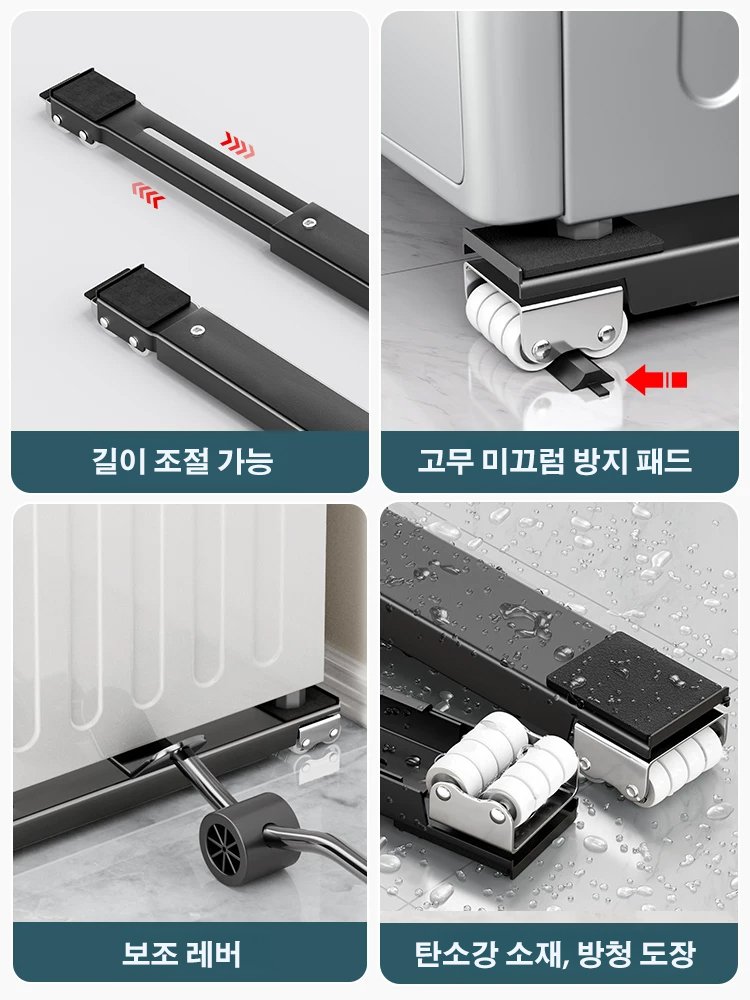 길이 조절 가능

고무 미끄럼 방지 패드

보조 레버

탄소강 소재, 방청 도장