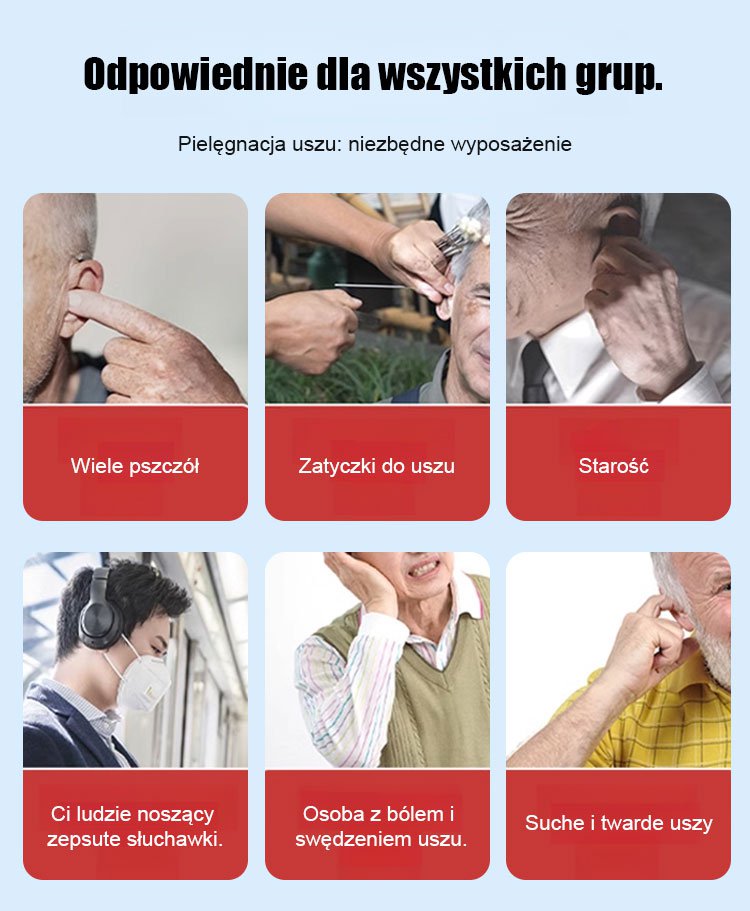 Odpowiednie dla wszystkich grup.

Pielęgnacja uszu: niezbędne wyposażenie

Wiele pszczół

Zatyczki do uszu

Starość

Ci ludzie noszący zepsute słuchawki.

Osoba z bólem i swędzeniem uszu.

Suche i twarde uszy