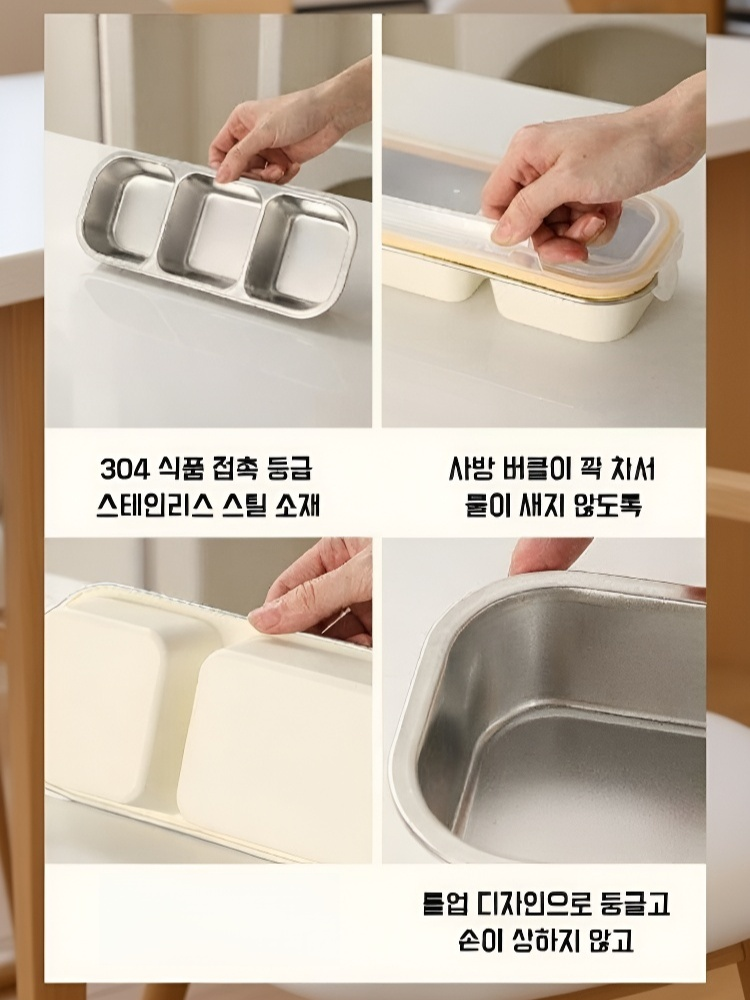 304 식품 접촉 등급
스테인리스 스틸 소재

사방 버클이 꽉 차서
물이 새지 않도록

롤업 디자인으로 둥글고
손이 상하지 않고