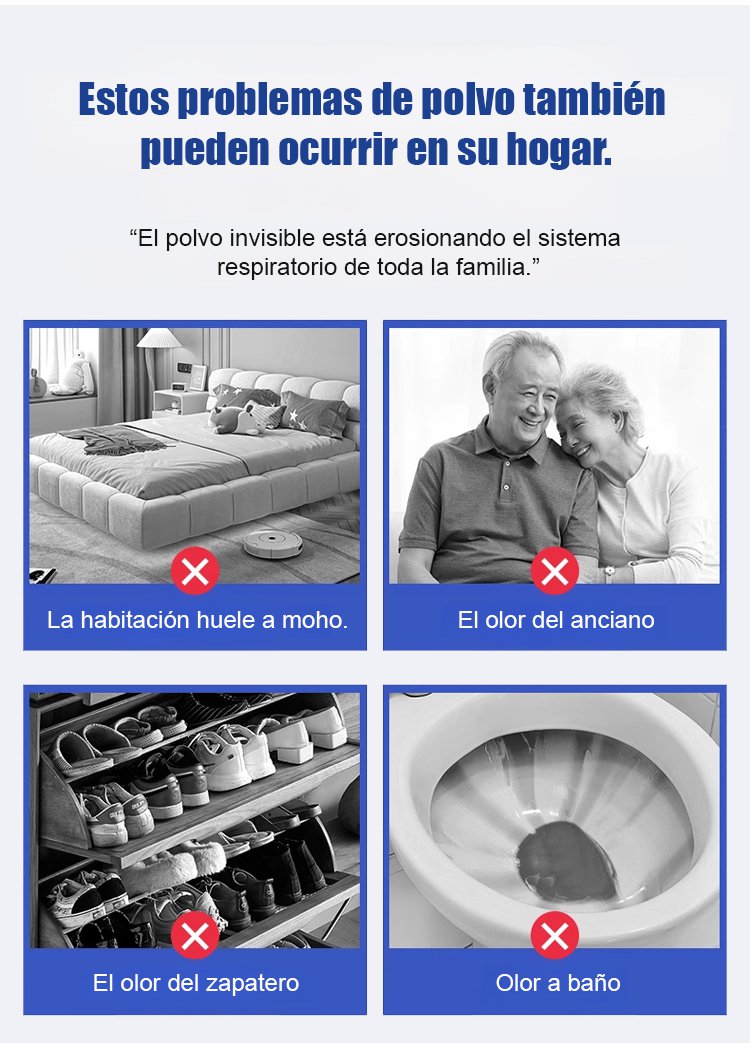 Estos problemas de polvo también pueden ocurrir en su hogar.

“El polvo invisible está erosionando el sistema respiratorio de toda la familia.”

La habitación huele a moho.

El olor del anciano

El olor del zapatero

Olor a baño