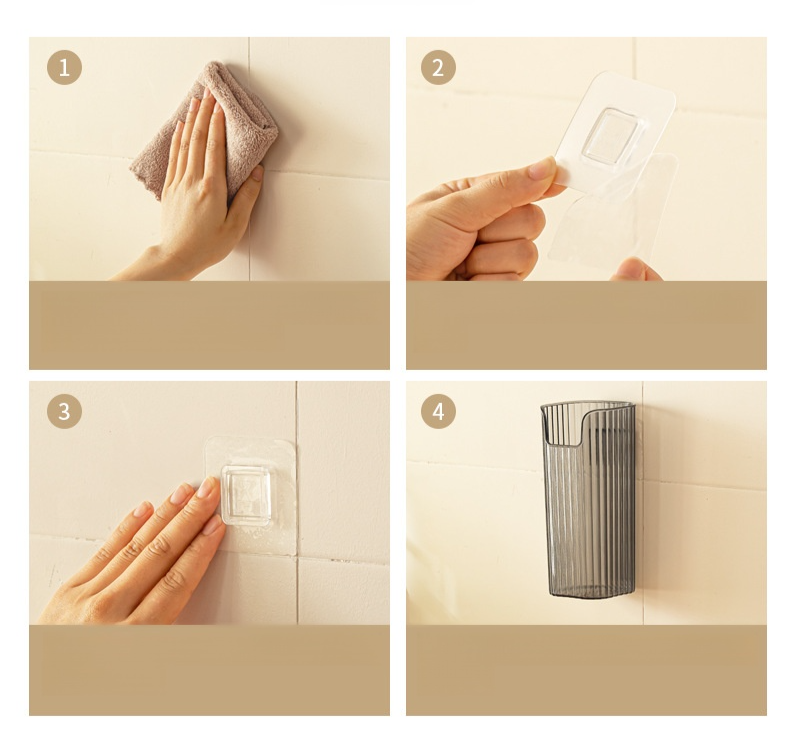 1

2

3

4