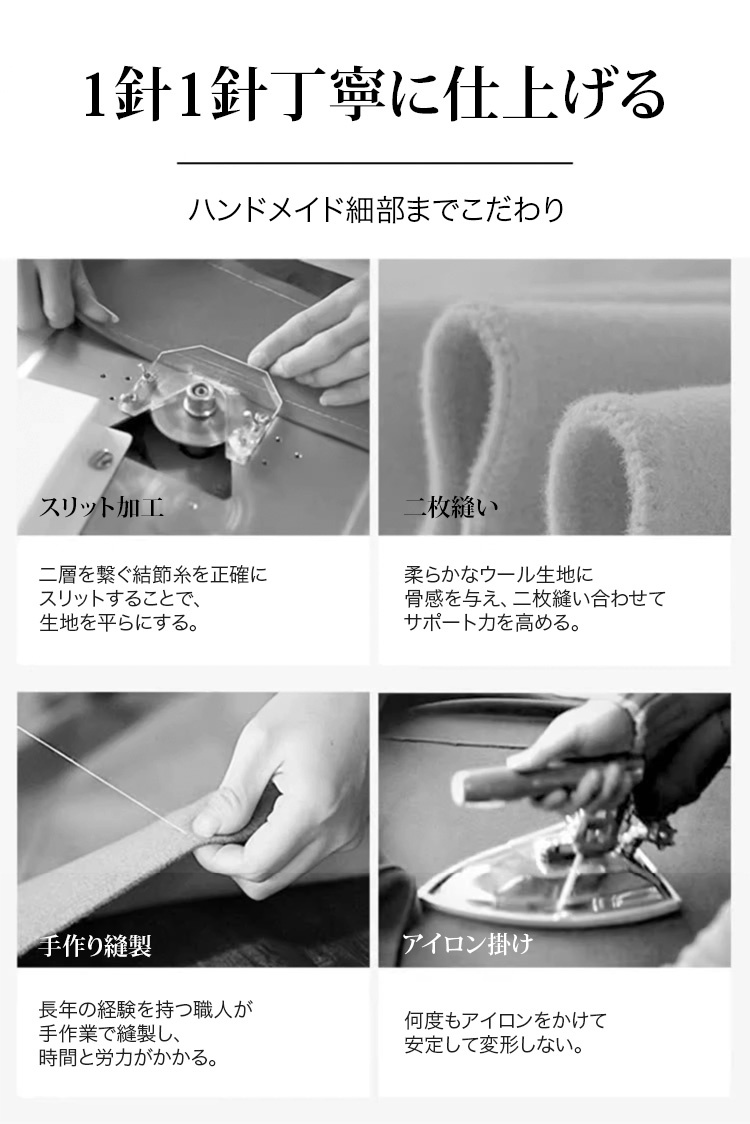 1針1針丁寧に仕上げる

ハンドメイド細部までこだわり

スリット加工

二層を繋ぐ結節糸を正確にスリットすることで、生地を平らにする。

二枚縫い

柔らかなウール生地に骨感を与え、二枚縫い合わせてサポート力を高める。

手作り縫製

長年の経験を持つ職人が手作業で縫製し、時間と労力がかかる。

アイロン掛け

何度もアイロンをかけて安定して変形しない。