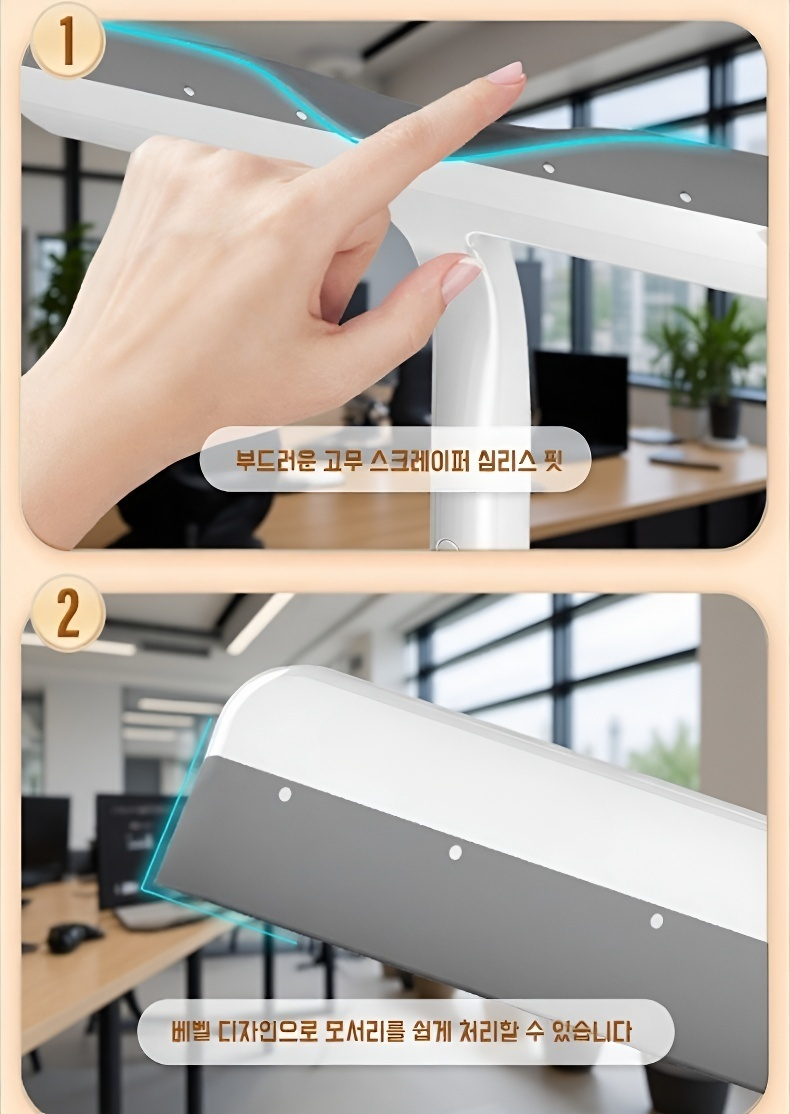 1

부드러운 고무 스크레이퍼 심리스 핏

2

베벨 디자인으로 모서리를 쉽게 처리할 수 있습니다