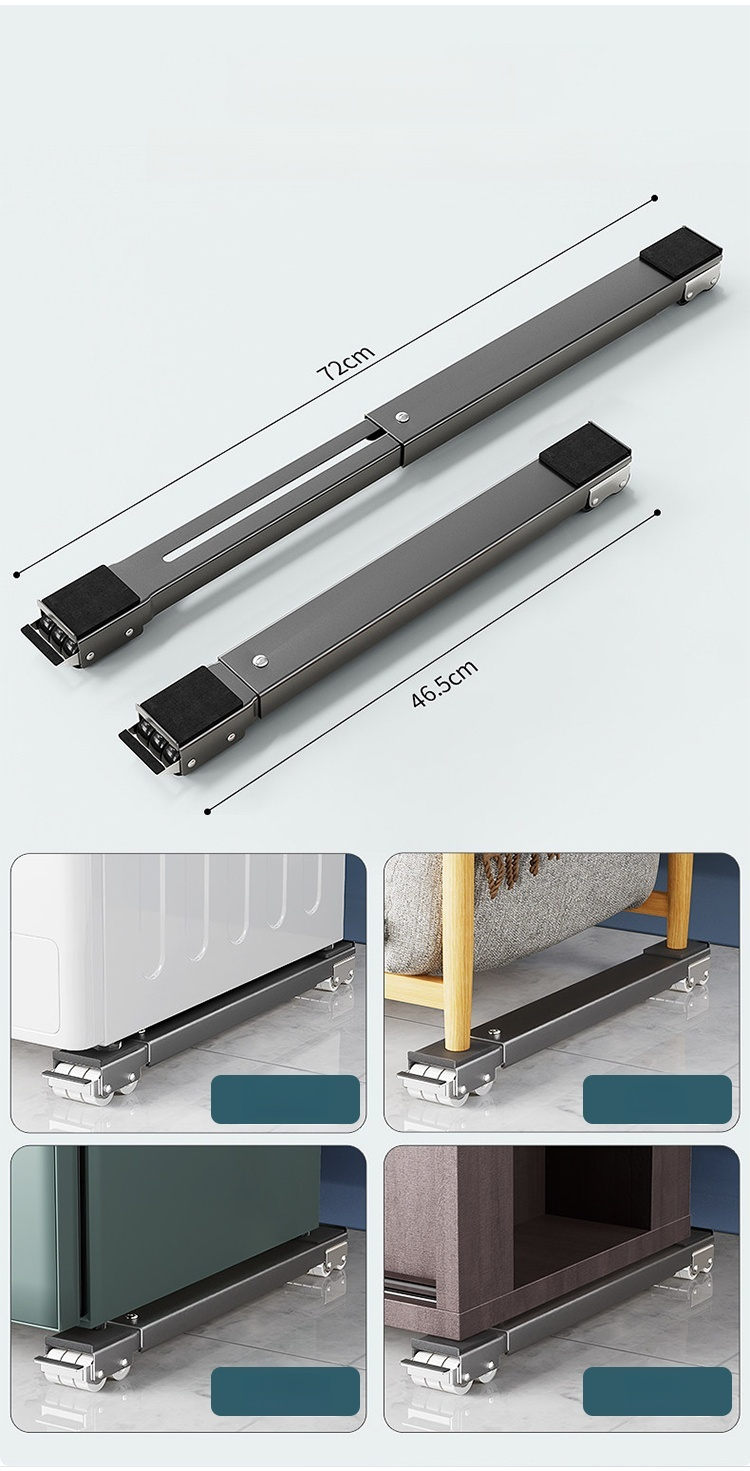 72cm
46.5cm