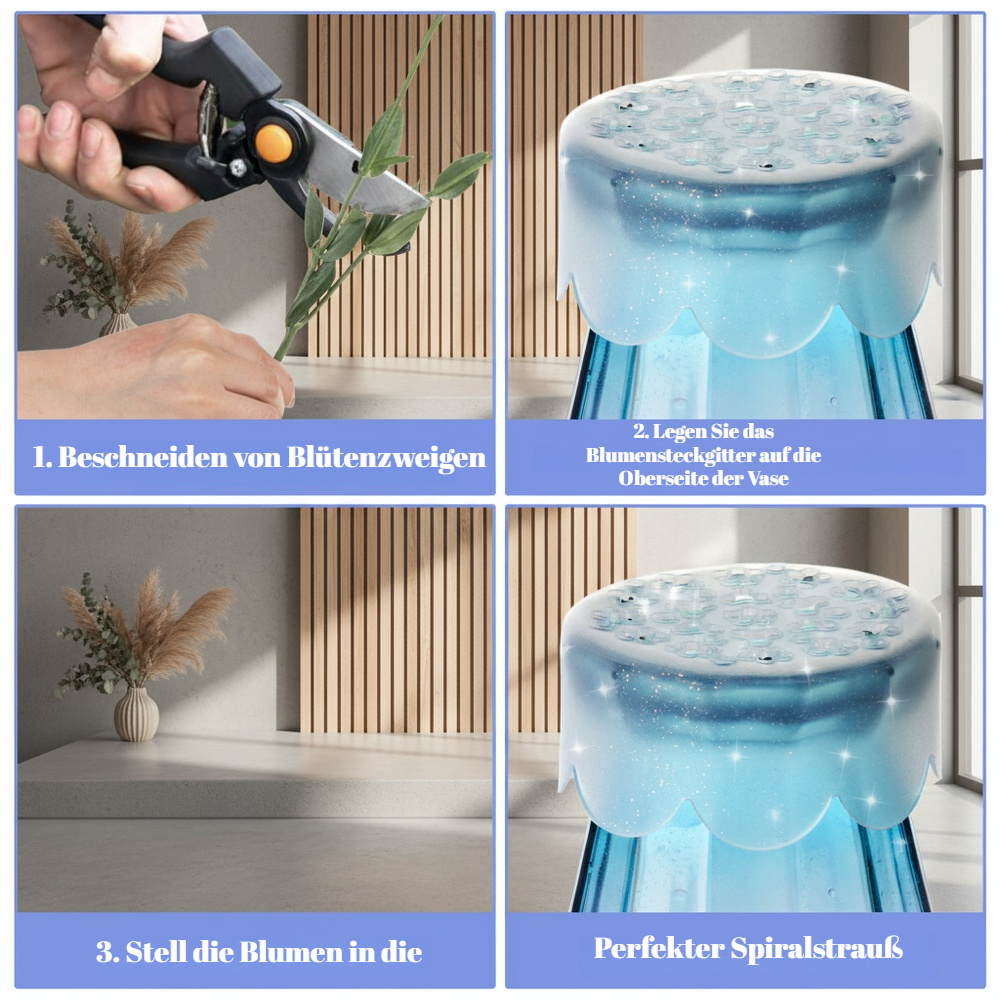 1. Beschneiden von Blütenzweigen

2. Legen Sie das Blumensteckgitter auf die Oberseite der Vase

3. Stell die Blumen in die

Perfekter Spiralstrauß