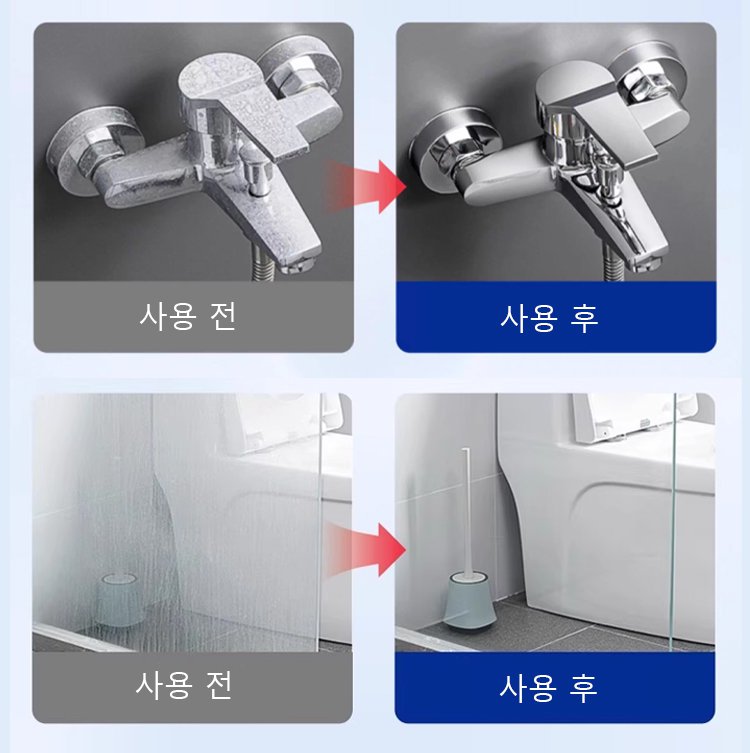 사용 전

사용 후

사용 전

사용 후