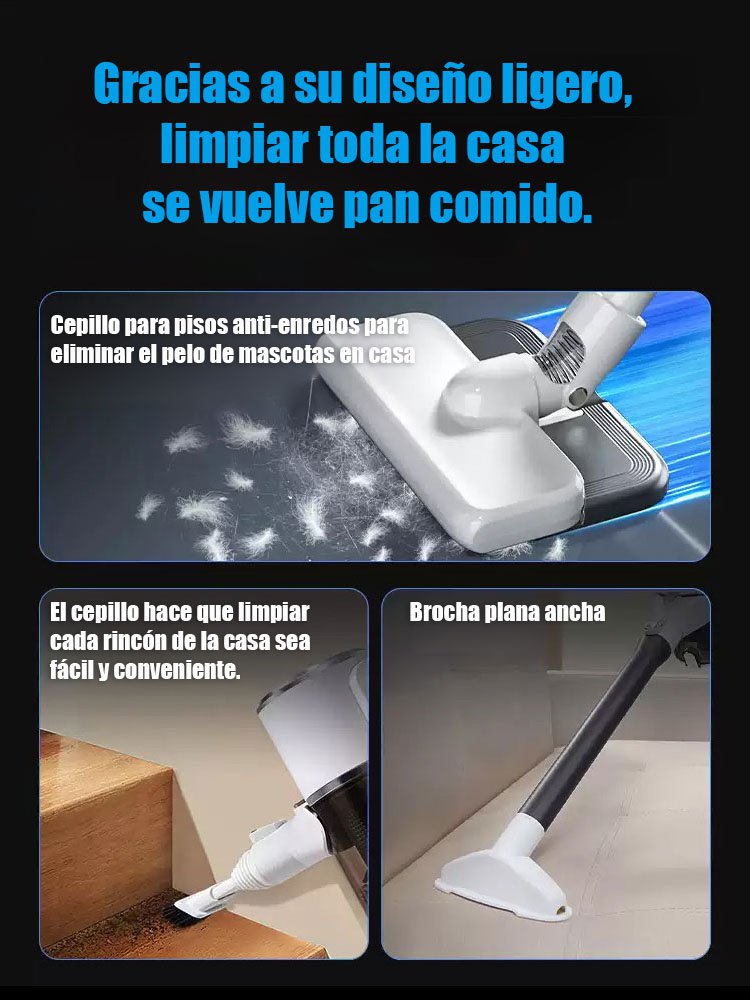 Gracias a su diseño ligero, limpiar toda la casa se vuelve pan comido.

Cepillo para pisos anti-enredos para eliminar el pelo de mascotas en casa

El cepillo hace que limpiar cada rincón de la casa sea fácil y conveniente.

Brocha plana ancha