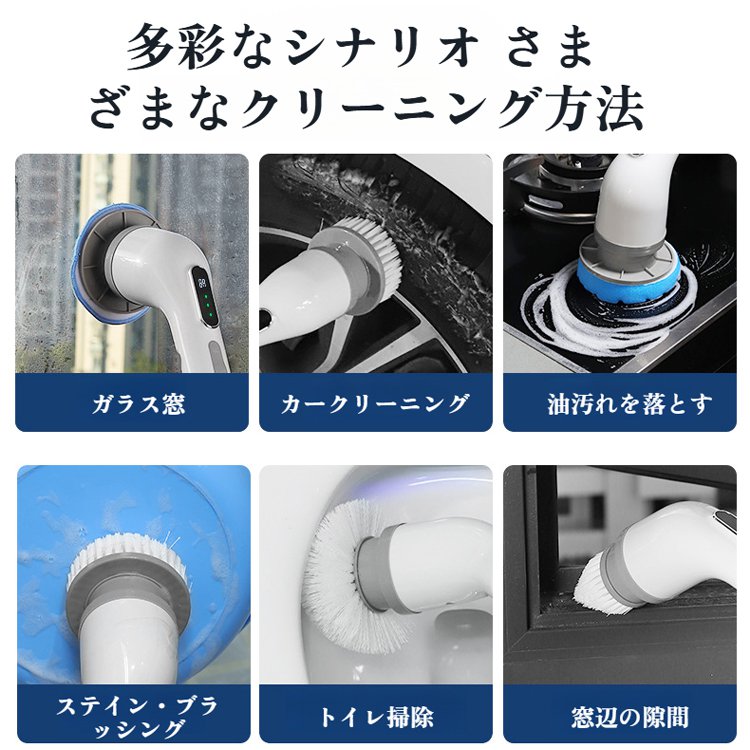 多彩なシナリオ さまざまなクリーニング方法

ガラス窓

カークリーニング

油汚れを落とす

ステイン・ブラッシング

トイレ掃除

窓辺の隙間