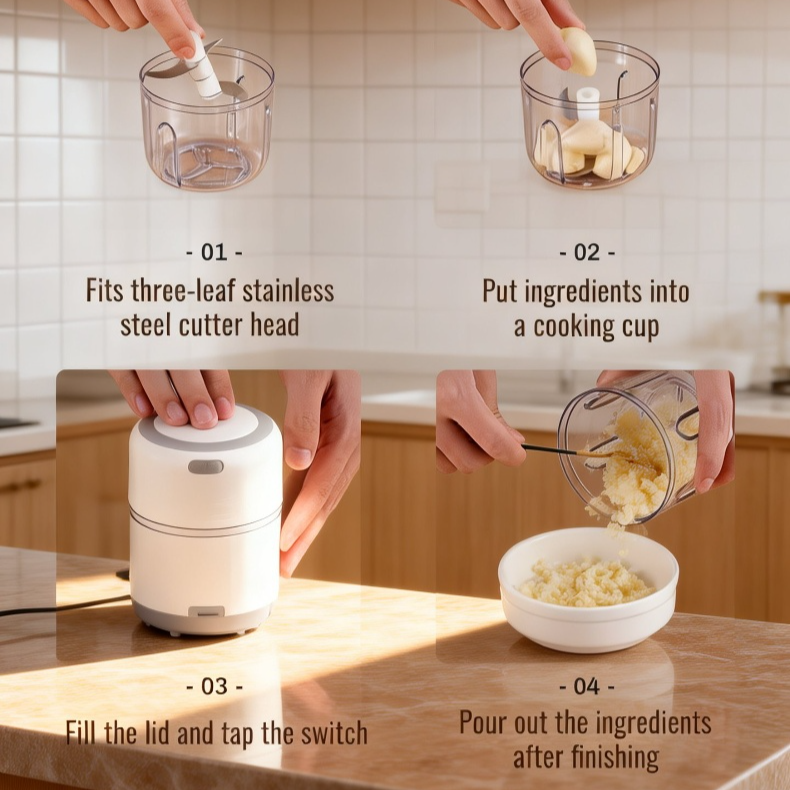 - 01 -
Fits three-leaf stainless steel cutter head

- 02 -
Put ingredients into a cooking cup

- 03 -
Fill the lid and tap the switch

- 04 -
Pour out the ingredients after finishing