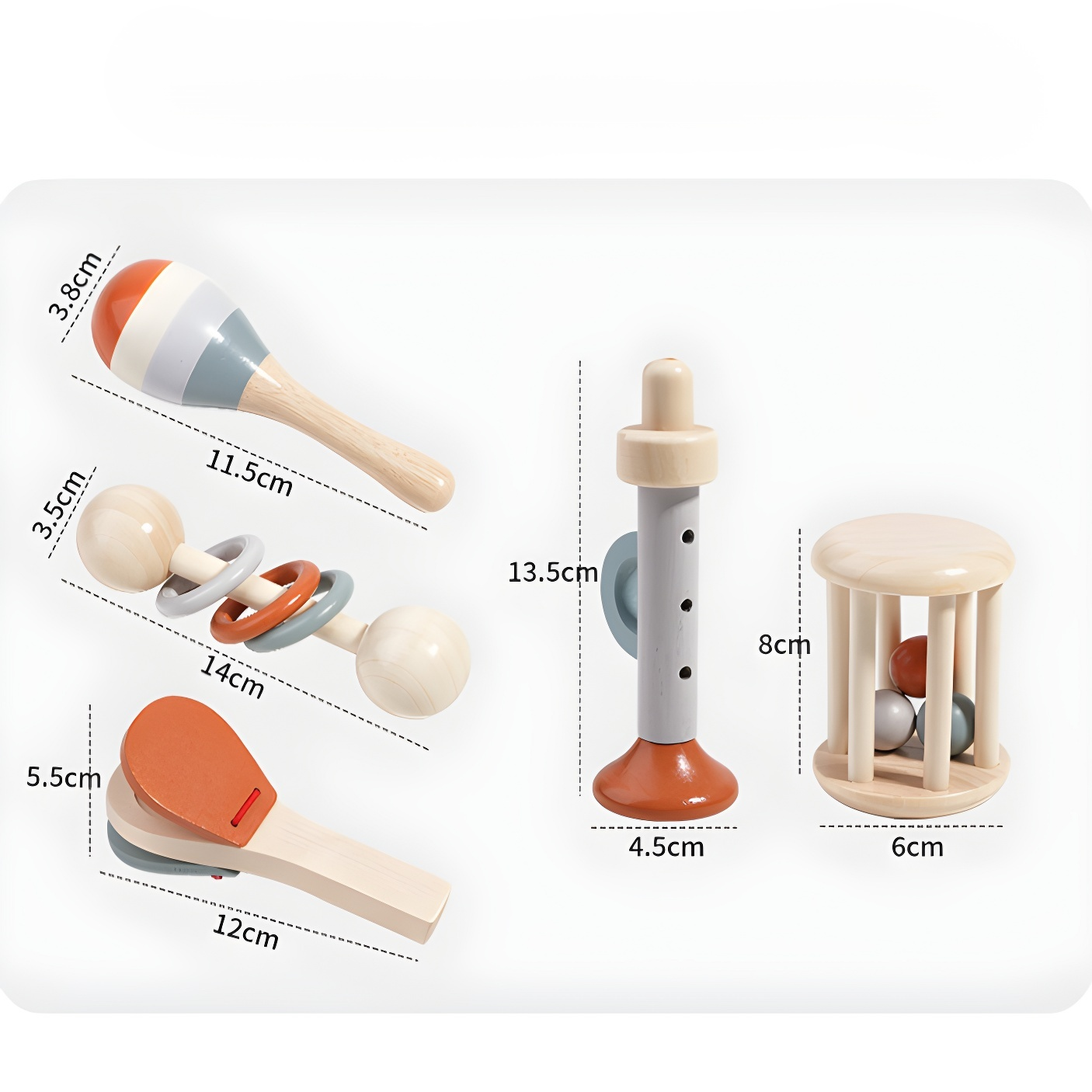 3.8cm
11.5cm
3.5cm
14cm
5.5cm
12cm
13.5cm
4.5cm
8cm
6cm