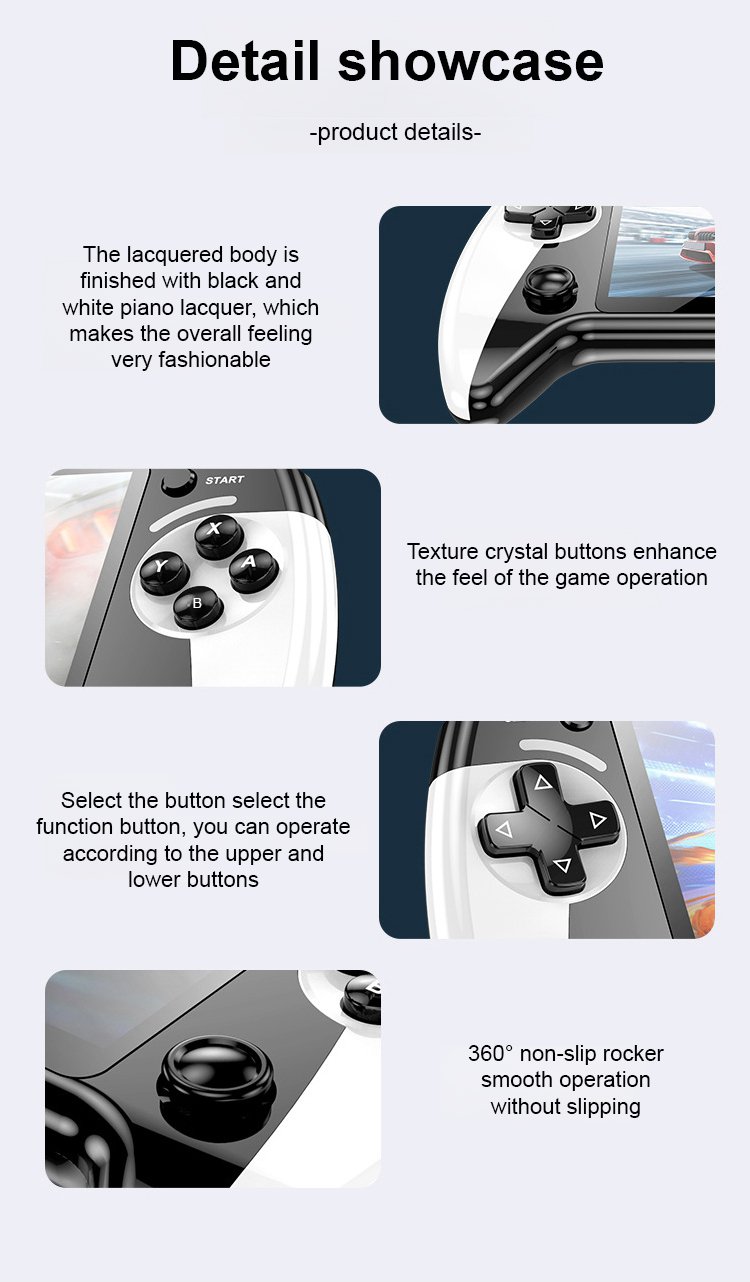 Detail showcase

-product details-

The lacquered body is finished with black and white piano lacquer, which makes the overall feeling very fashionable

START

X

Y

A

B

Texture crystal buttons enhance the feel of the game operation

Select the button select the function button, you can operate according to the upper and lower buttons

360° non-slip rocker smooth operation without slipping