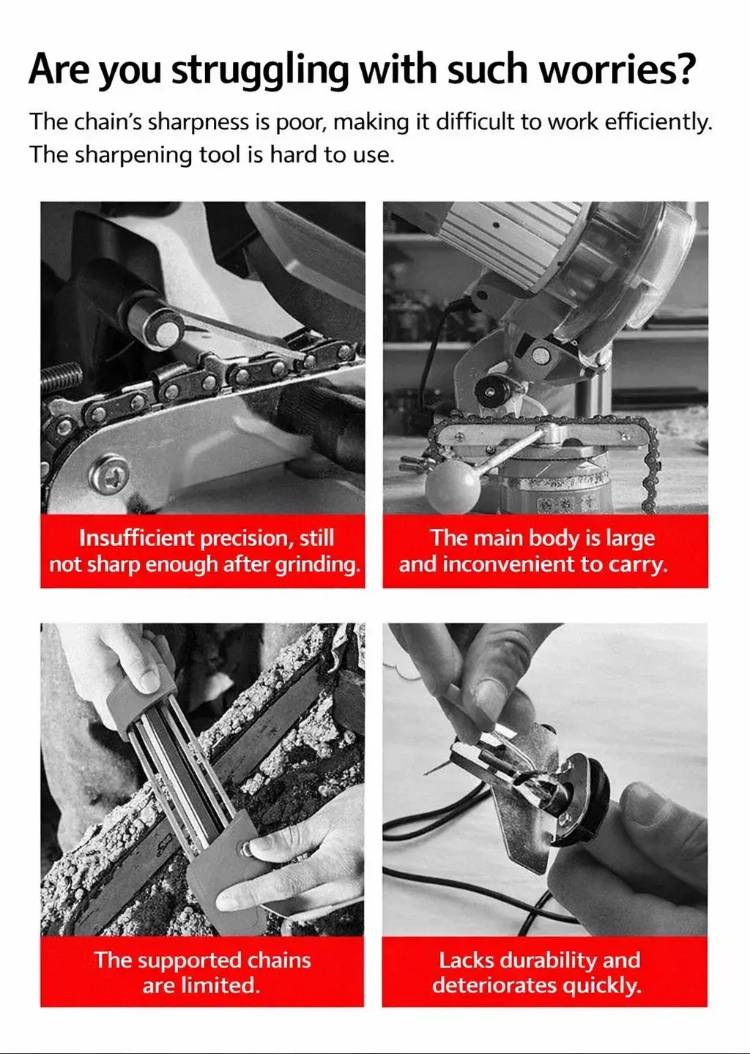 Are you struggling with such worries?

The chain's sharpness is poor, making it difficult to work efficiently.
The sharpening tool is hard to use.

Insufficient precision, still not sharp enough after grinding.

The main body is large and inconvenient to carry.

The supported chains are limited.

Lacks durability and deteriorates quickly.