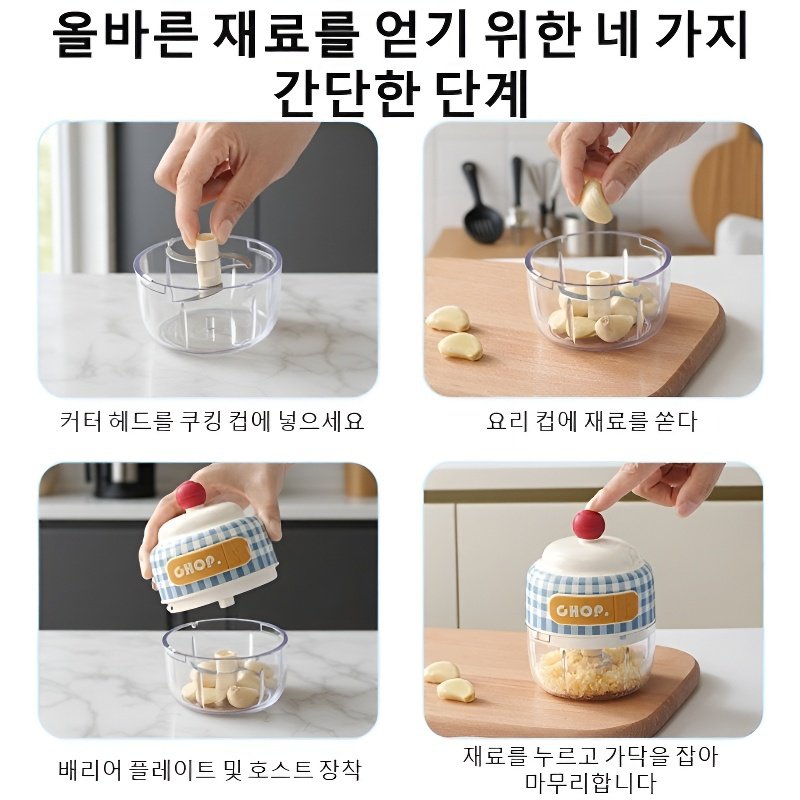 올바른 재료를 얻기 위한 네 가지 간단한 단계

커터 헤드를 쿠킹 컵에 넣으세요

요리 컵에 재료를 쏟다

CHOP.

배리어 플레이트 및 호스트 장착

CHOP.

재료를 누르고 가닥을 잡아 마무리합니다